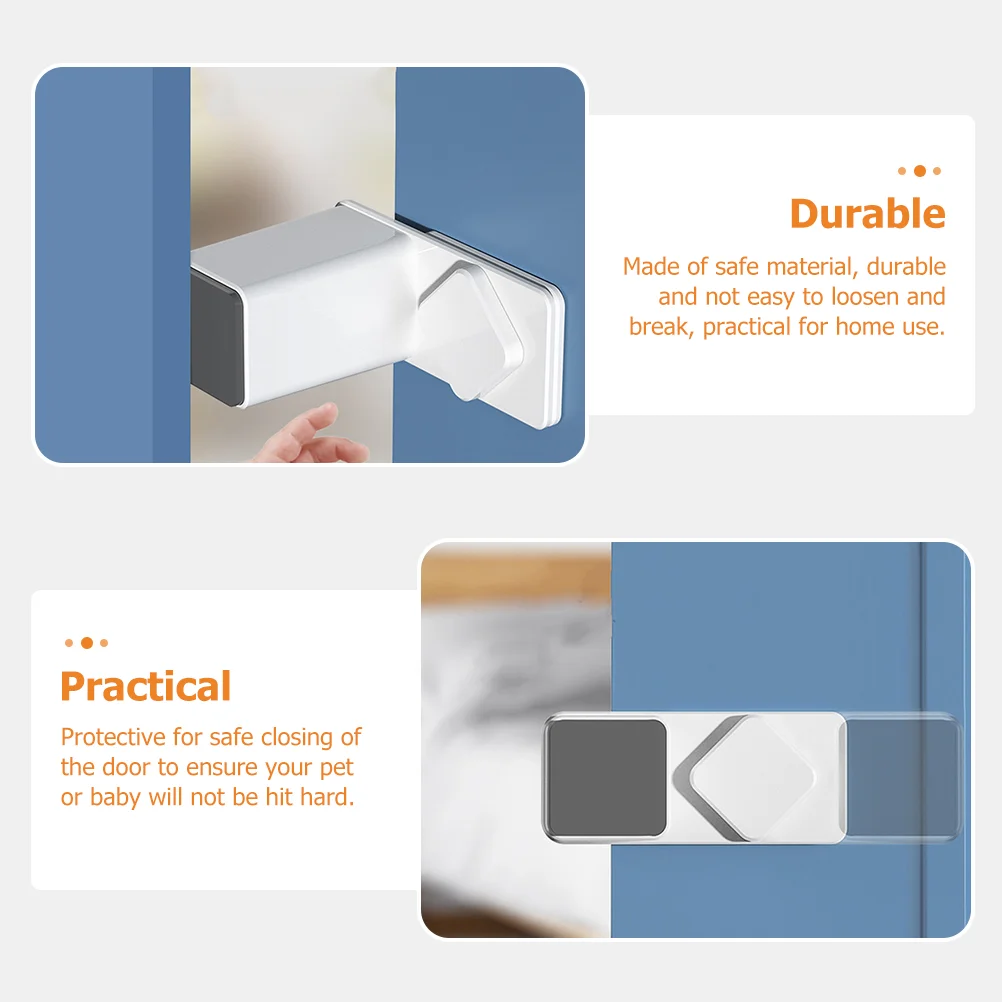 Durable

Made of safe material, durable and not easy to loosen and break, practical for home use.

Practical

Protective for safe closing of the door to ensure your pet or baby will not be hit hard.