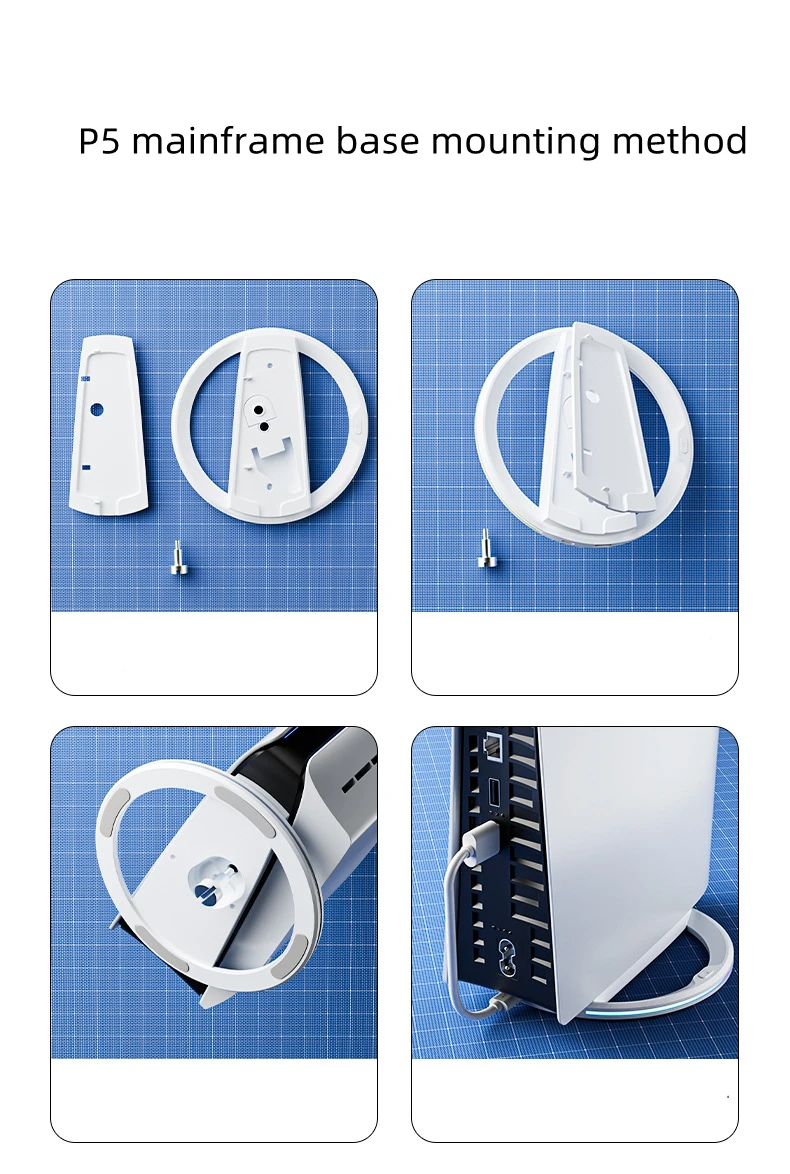 P5 mainframe base mounting method