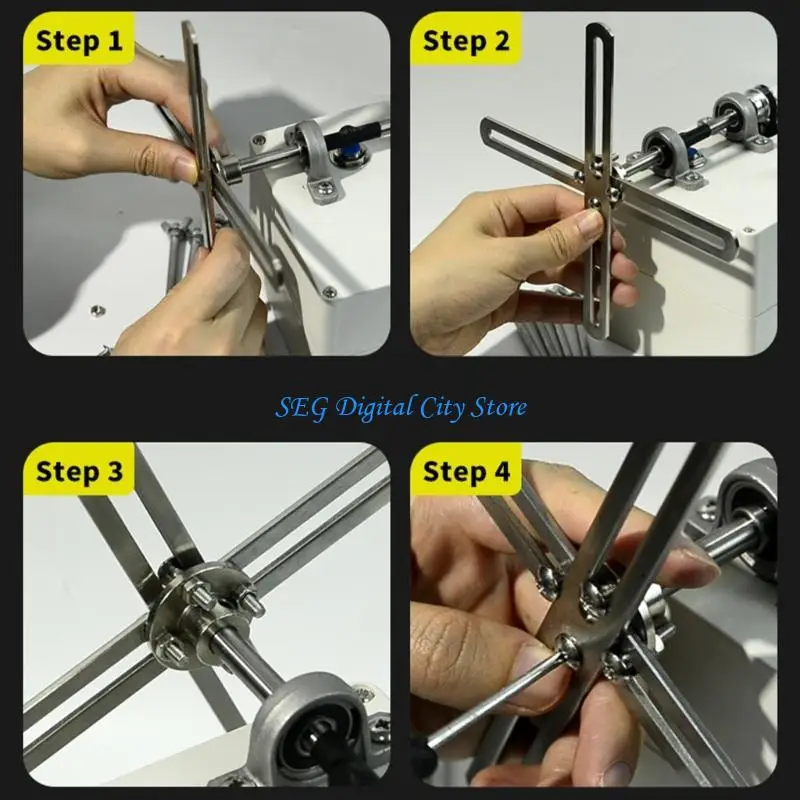 Step 1

Step 2

SEG Digital City Store

Step 3

Step 4