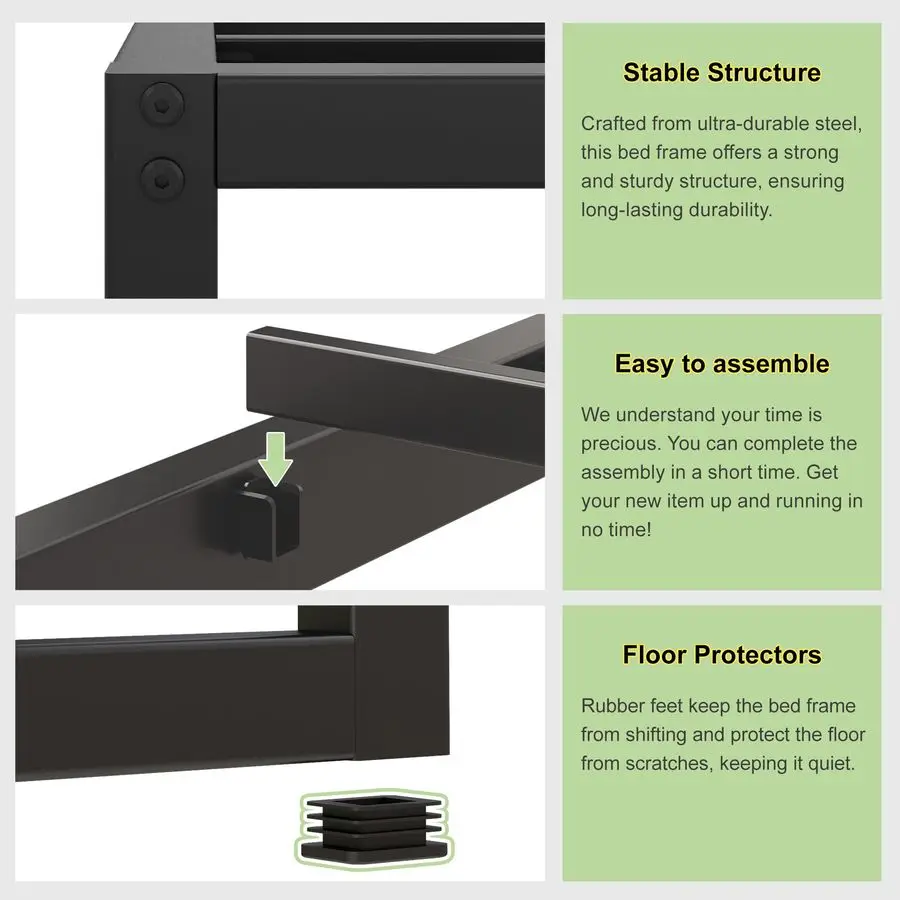 Stable Structure

Crafted from ultra-durable steel, this bed frame offers a strong and sturdy structure, ensuring long-lasting durability.

Easy to assemble

We understand your time is precious. You can complete the assembly in a short time. Get your new item up and running in no time!

Floor Protectors

Rubber feet keep the bed frame from shifting and protect the floor from scratches, keeping it quiet.