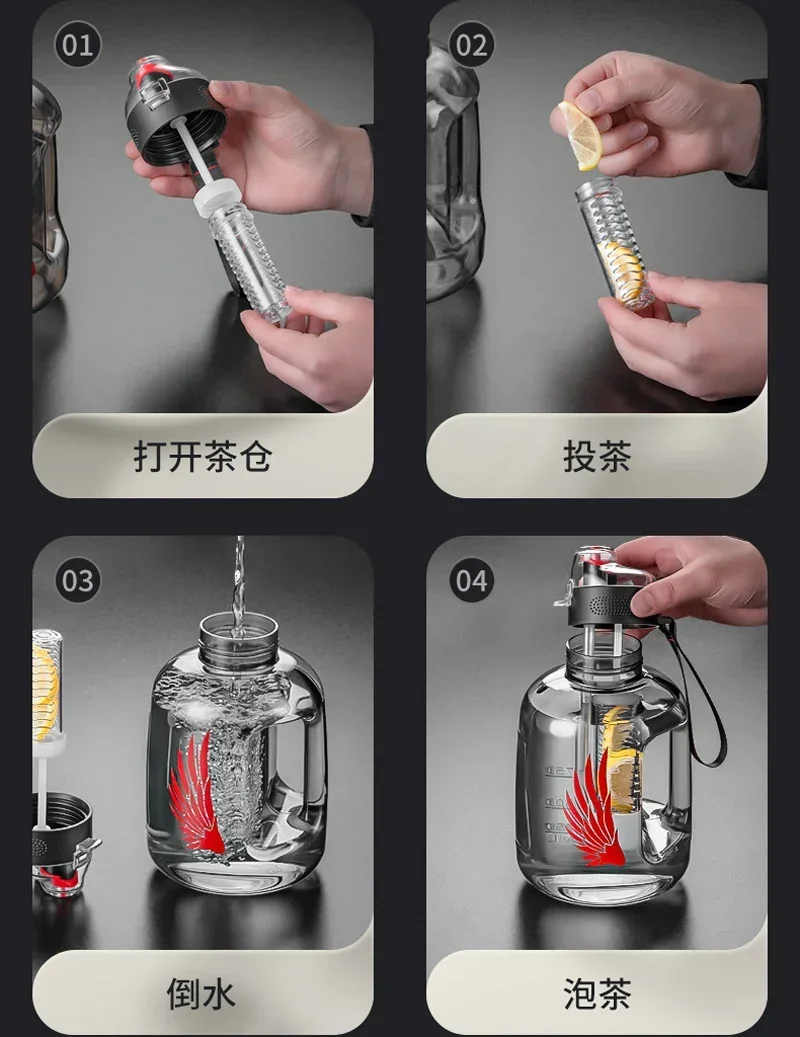 01

打开茶仓

02

投茶

03

倒水

04

泡茶