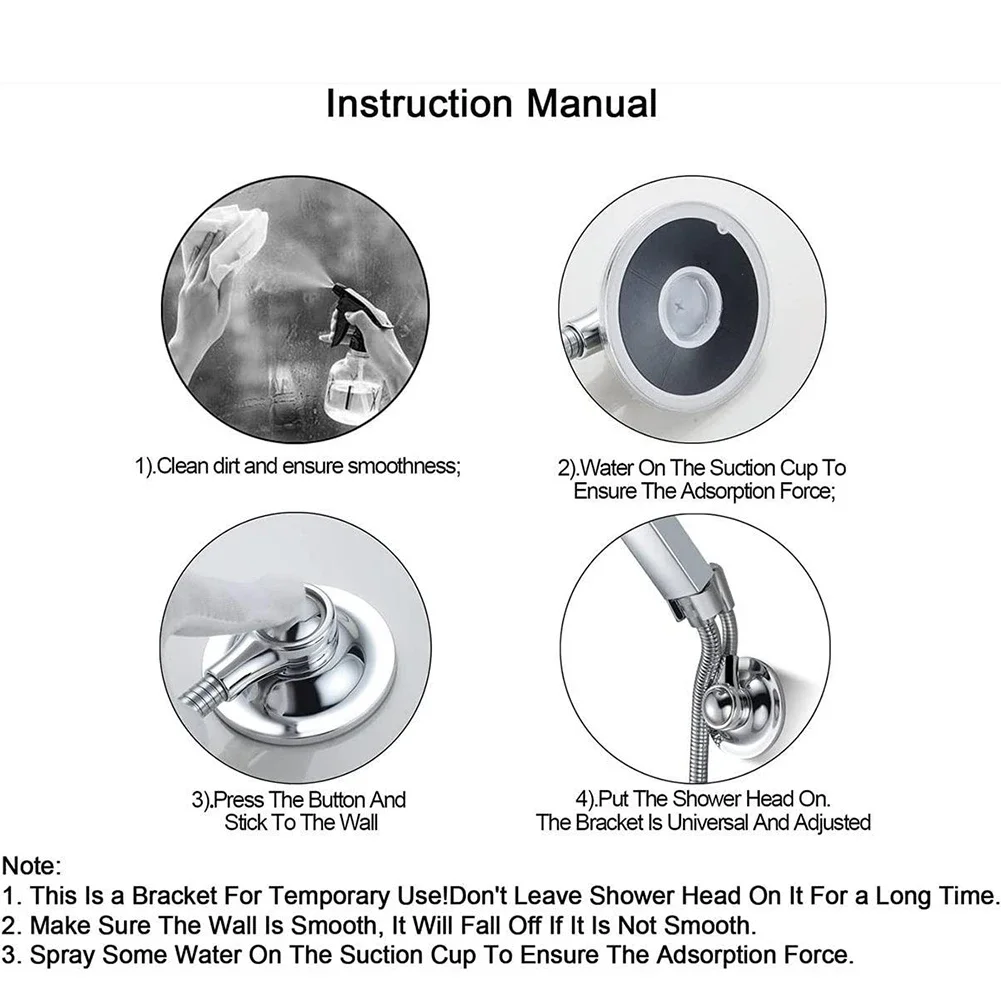 Instruction Manual

1).Clean dirt and ensure smoothness;

2).Water On The Suction Cup To Ensure The Adsorption Force;

3).Press The Button And Stick To The Wall

4).Put The Shower Head On. The Bracket Is Universal And Adjusted

Note:
1. This Is a Bracket For Temporary Use!Don't Leave Shower Head On It For a Long Time.
2. Make Sure The Wall Is Smooth, It Will Fall Off If It Is Not Smooth.
3. Spray Some Water On The Suction Cup To Ensure The Adsorption Force.