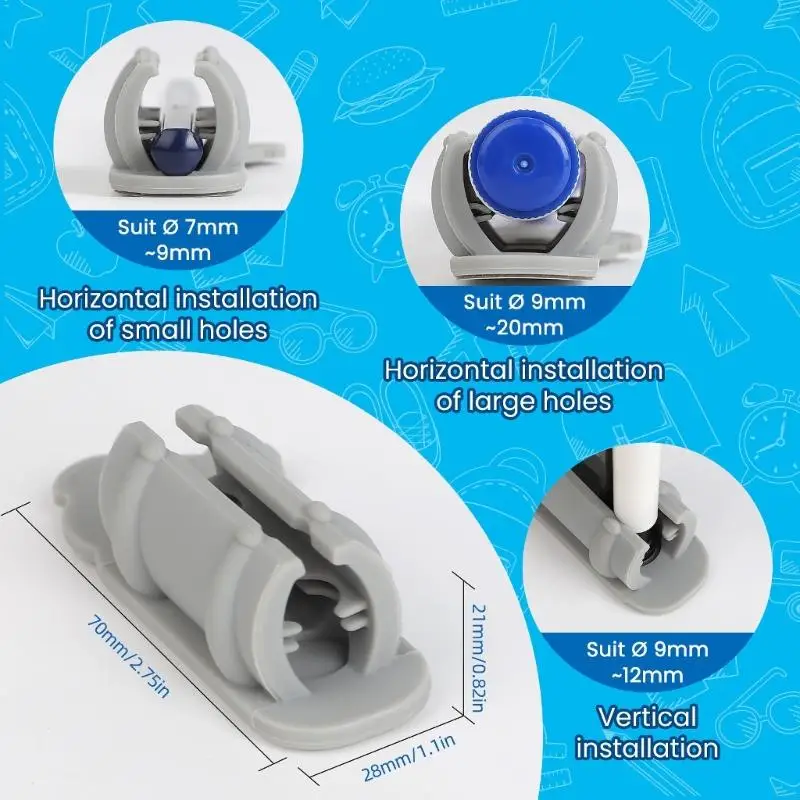 Suit Ø 7mm ~9mm

Horizontal installation of small holes

Suit Ø 9mm ~20mm

Horizontal installation of large holes

70mm/2.75in

21mm/0.82in

28mm/1.1in

Suit Ø 9mm ~12mm

Vertical installation