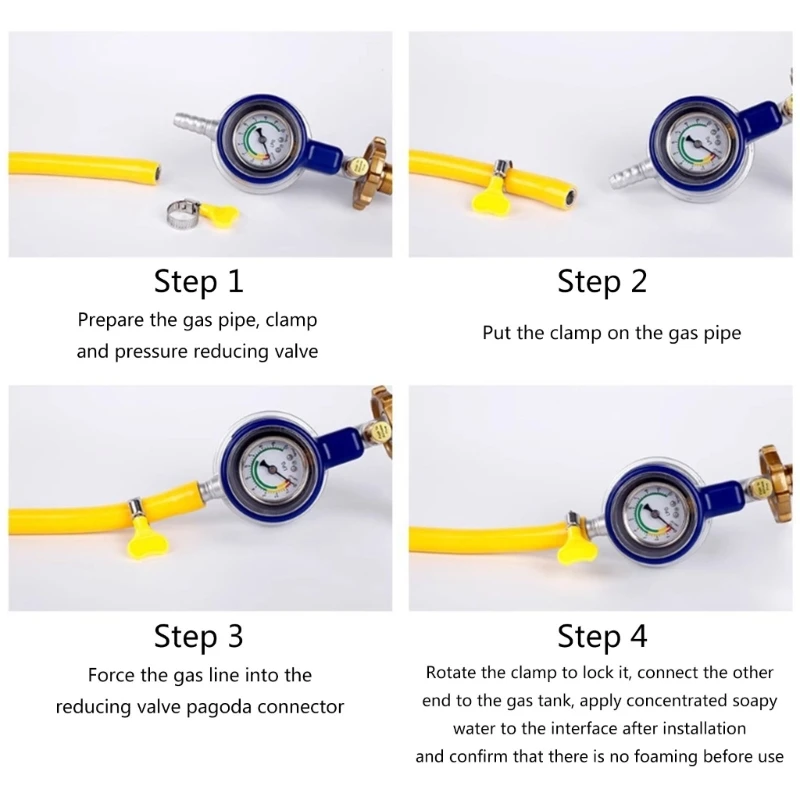 Step 1
Prepare the gas pipe, clamp and pressure reducing valve

Step 2
Put the clamp on the gas pipe

Step 3
Force the gas line into the reducing valve pagoda connector

Step 4
Rotate the clamp to lock it, connect the other end to the gas tank, apply concentrated soapy water to the interface after installation and confirm that there is no foaming before use