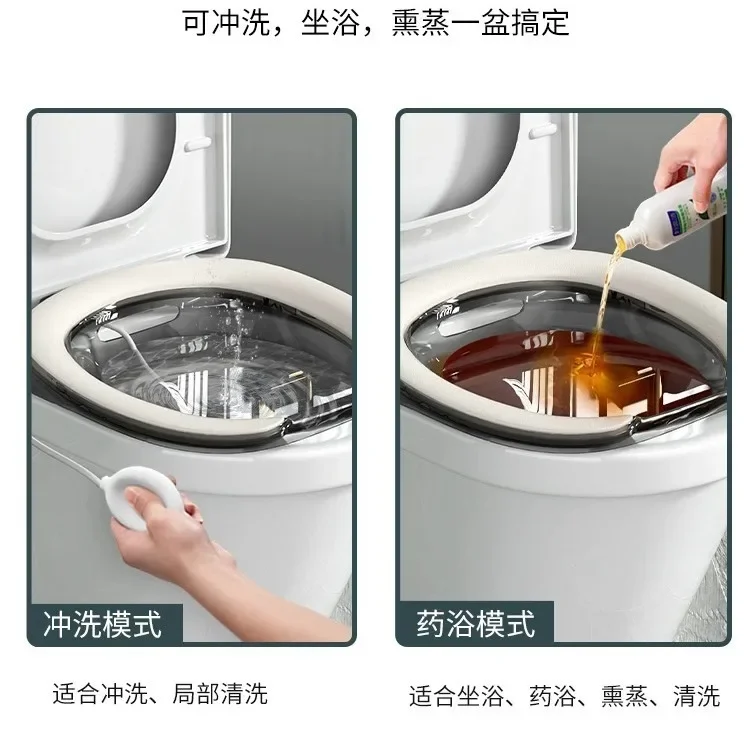 可冲洗，坐浴，熏蒸一盆搞定

冲洗模式

适合冲洗、局部清洗

药浴模式

适合坐浴、药浴、熏蒸、清洗