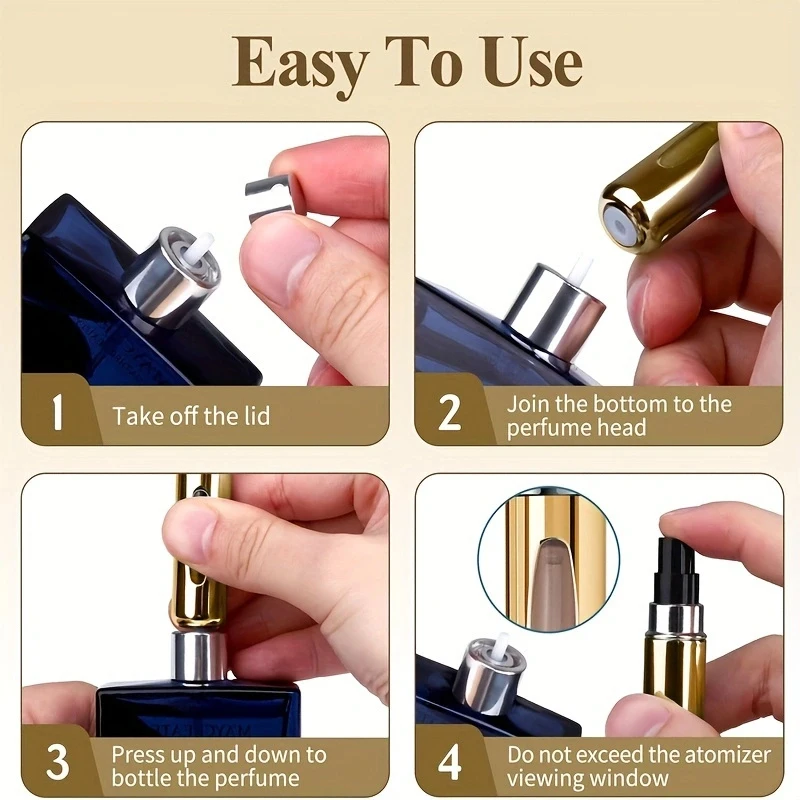 Easy To Use

1 Take off the lid

2 Join the bottom to the perfume head

3 Press up and down to bottle the perfume

4 Do not exceed the atomizer viewing window