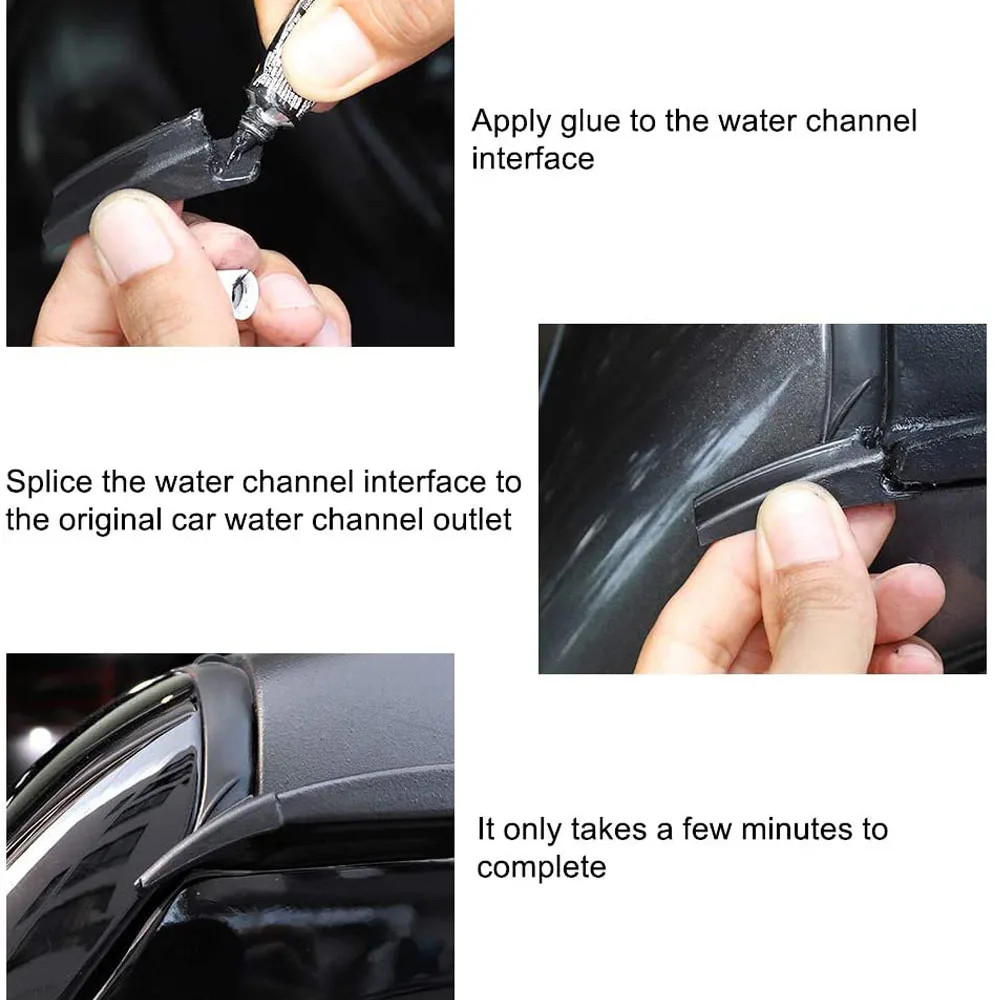 Apply glue to the water channel interface

Splice the water channel interface to the original car water channel outlet

It only takes a few minutes to complete