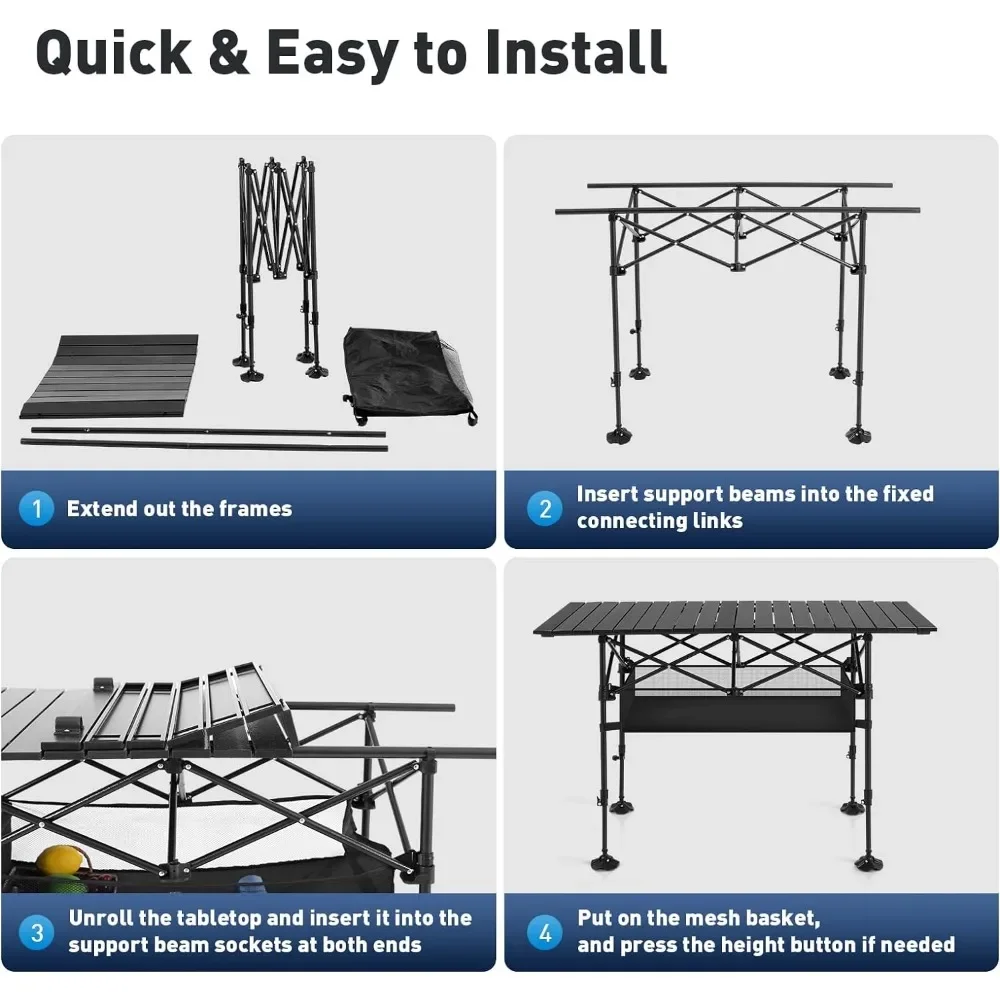 Quick & Easy to Install

1 Extend out the frames

2 Insert support beams into the fixed connecting links

3 Unroll the tabletop and insert it into the support beam sockets at both ends

4 Put on the mesh basket, and press the height button if needed