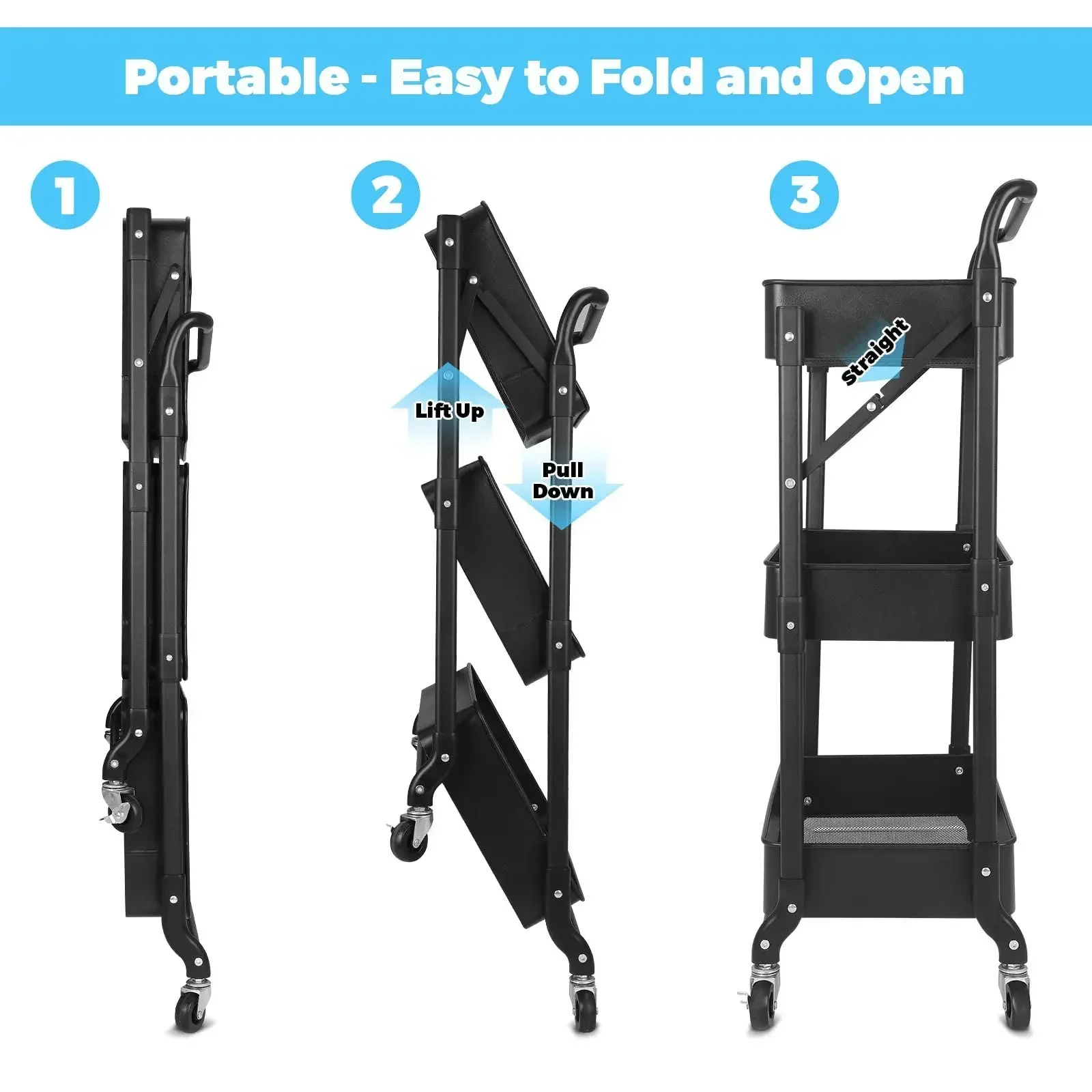 Portable - Easy to Fold and Open

1

2

Lift Up

Pull Down

3

Straight