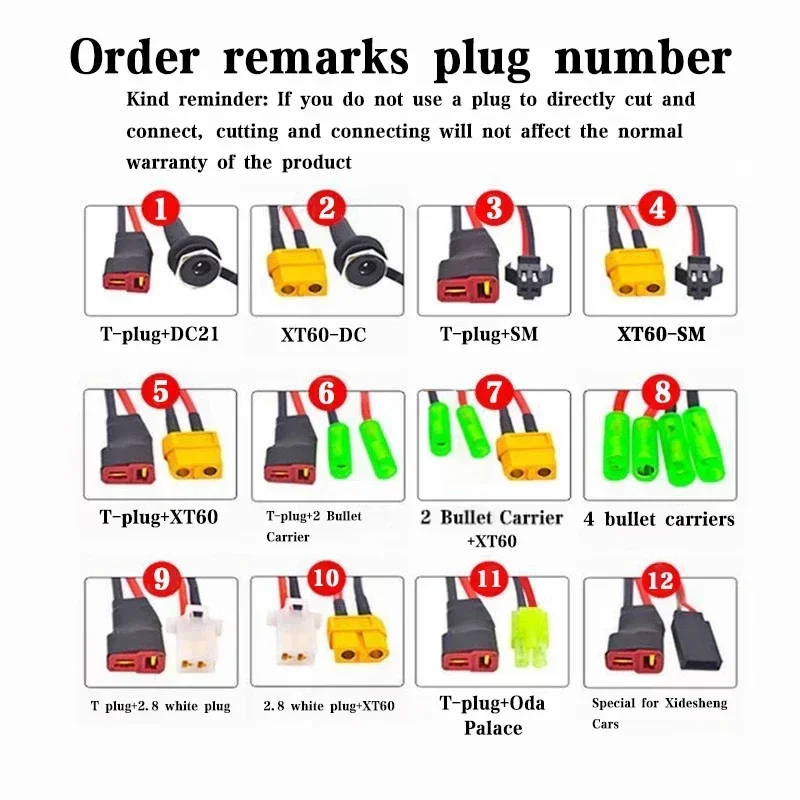 Order remarks plug number

Kind reminder: If you do not use a plug to directly cut and connect, cutting and connecting will not affect the normal warranty of the product

1
T-plug+DC21

2
XT60-DC

3
T-plug+SM

4
XT60-SM

5
T-plug+XT60

6
T-plug+2 Bullet Carrier

7
2 Bullet Carrier +XT60

8
4 bullet carriers

9
T plug+2.8 white plug

10
2.8 white plug+XT60

11
T-plug+Oda Palace

12
Special for Xidesheng Cars