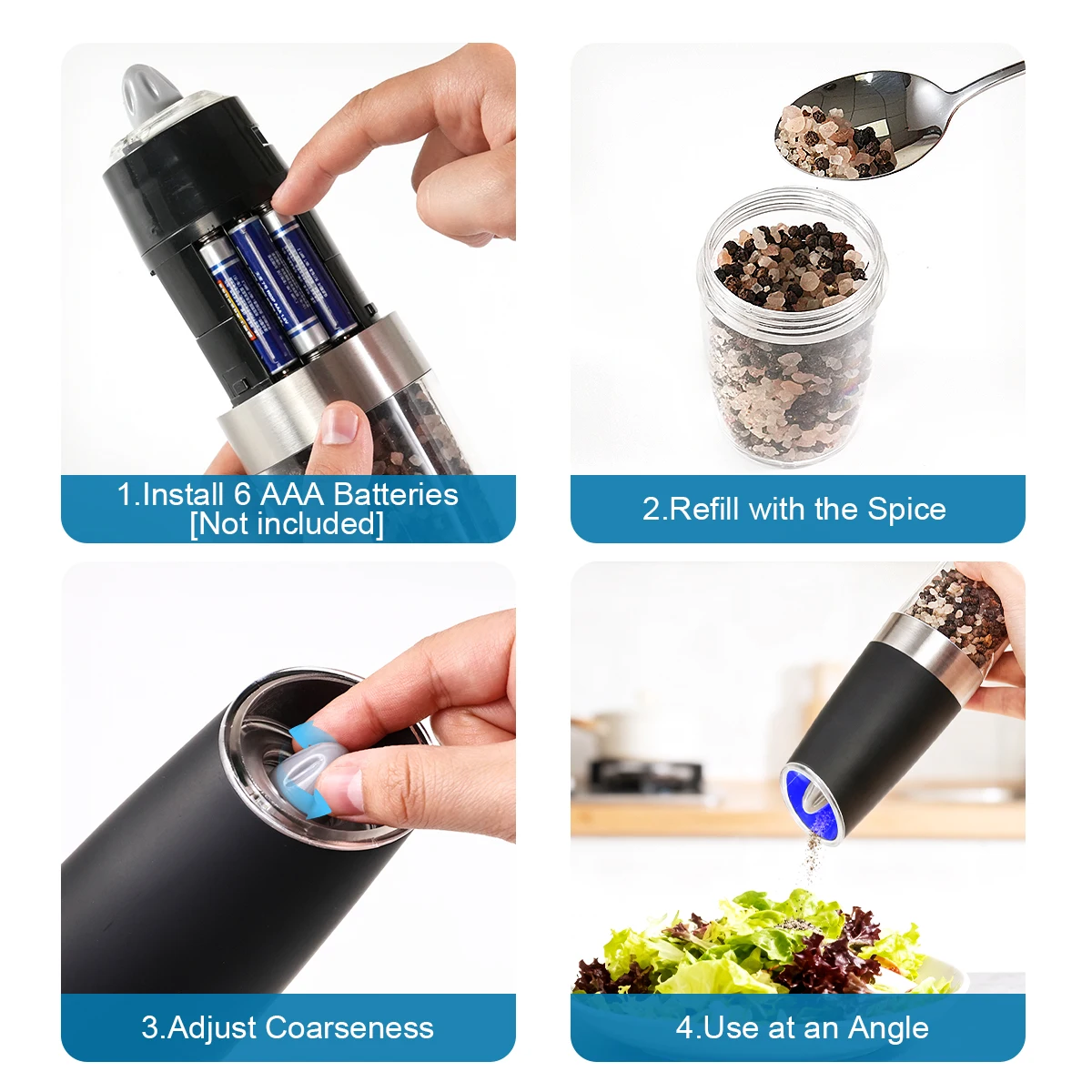 1.Install 6 AAA Batteries
[Not included]

2.Refill with the Spice

3.Adjust Coarseness

4.Use at an Angle