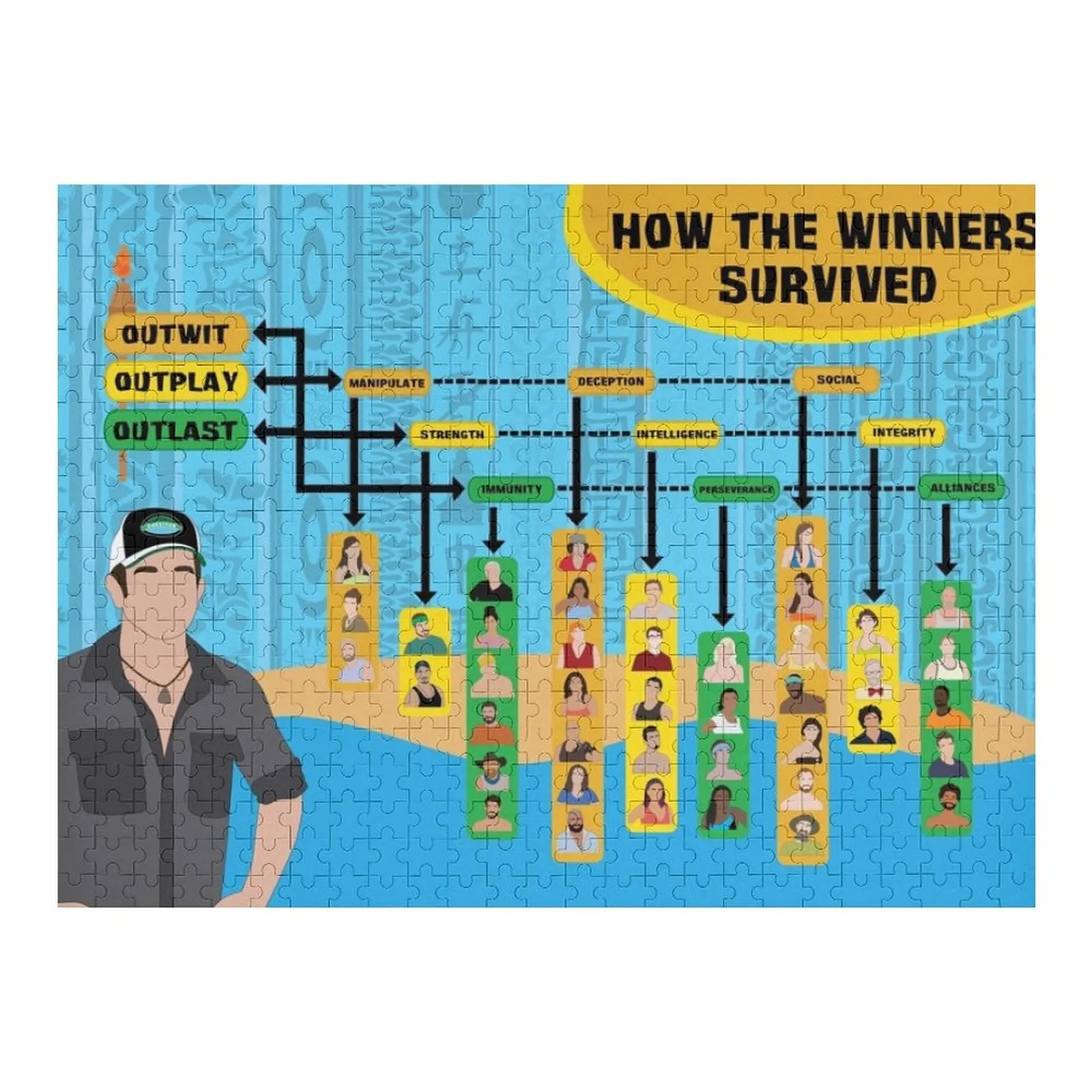 HOW THE WINNERS SURVIVED

OUTWIT
OUTPLAY
OUTLAST

MANIPULATE
DECEPTION
SOCIAL
STRENGTH
INTELLIGENCE
INTEGRITY
IMMUNITY
PERSEVERANCE
ALLIANCES