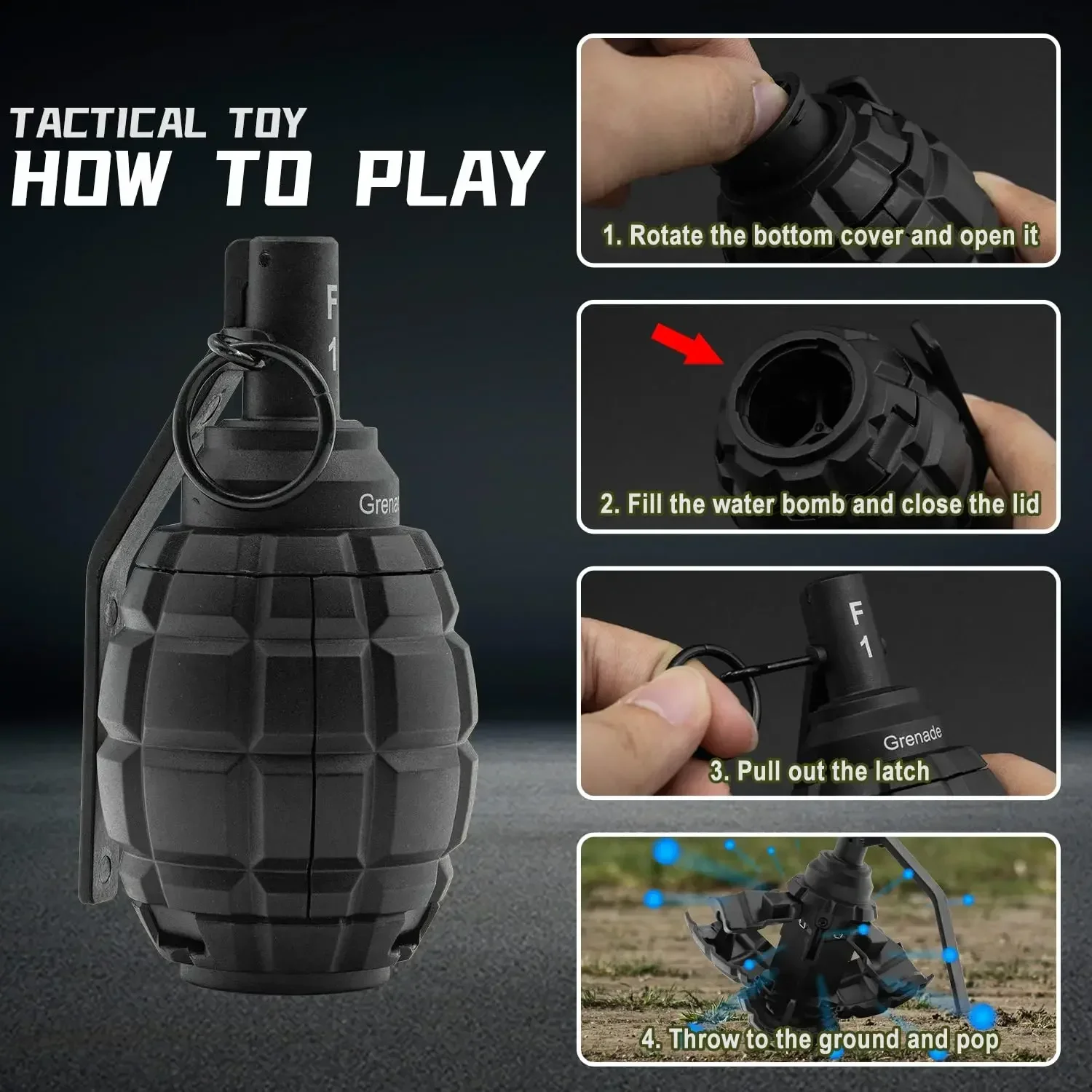 TACTICAL TOY
HOW TO PLAY

F
1

Grena

1. Rotate the bottom cover and open it

2. Fill the water bomb and close the lid

F
1

Grenade

3. Pull out the latch

4. Throw to the ground and pop