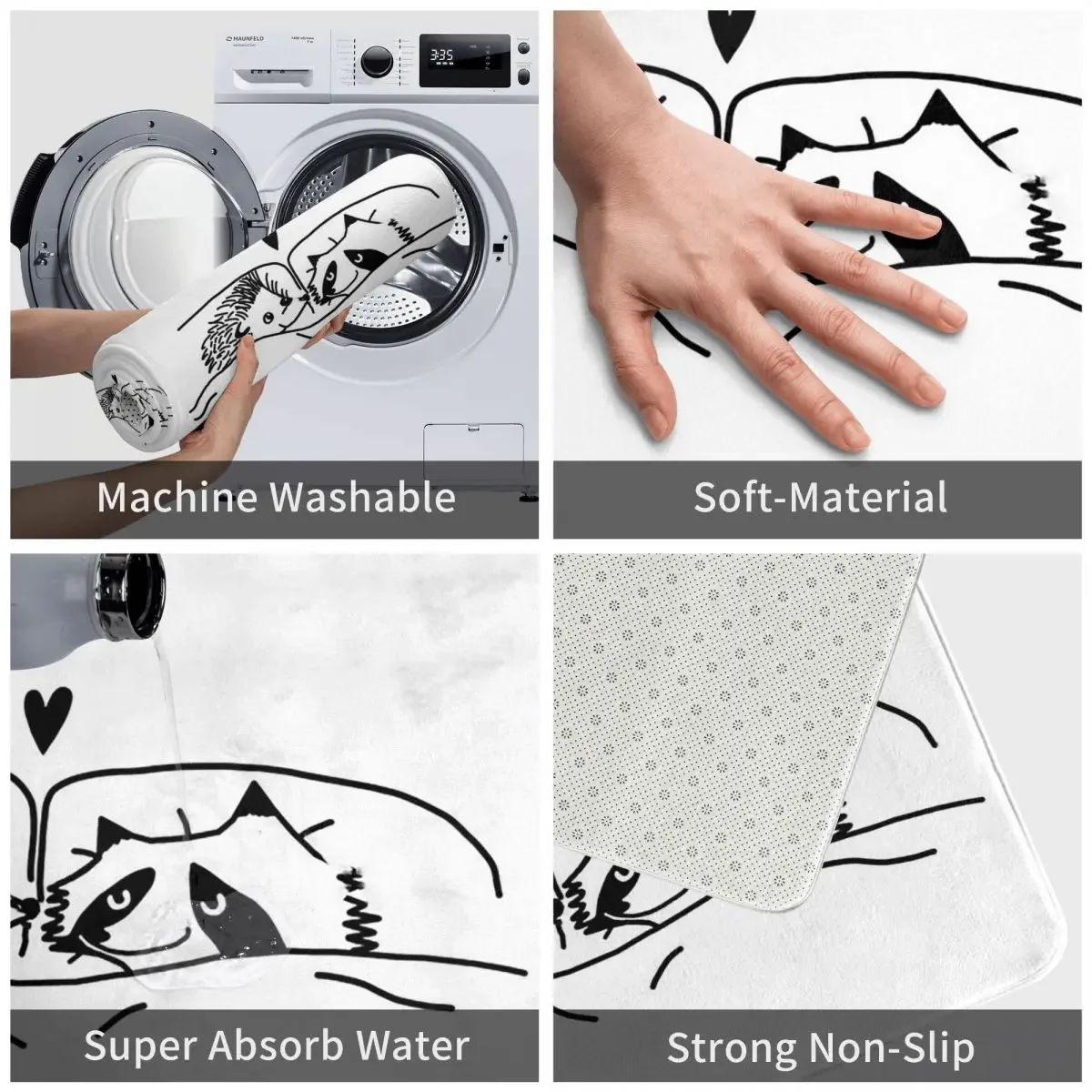 MAUNFELD

3:35

Machine Washable

Soft-Material

Super Absorb Water

Strong Non-Slip