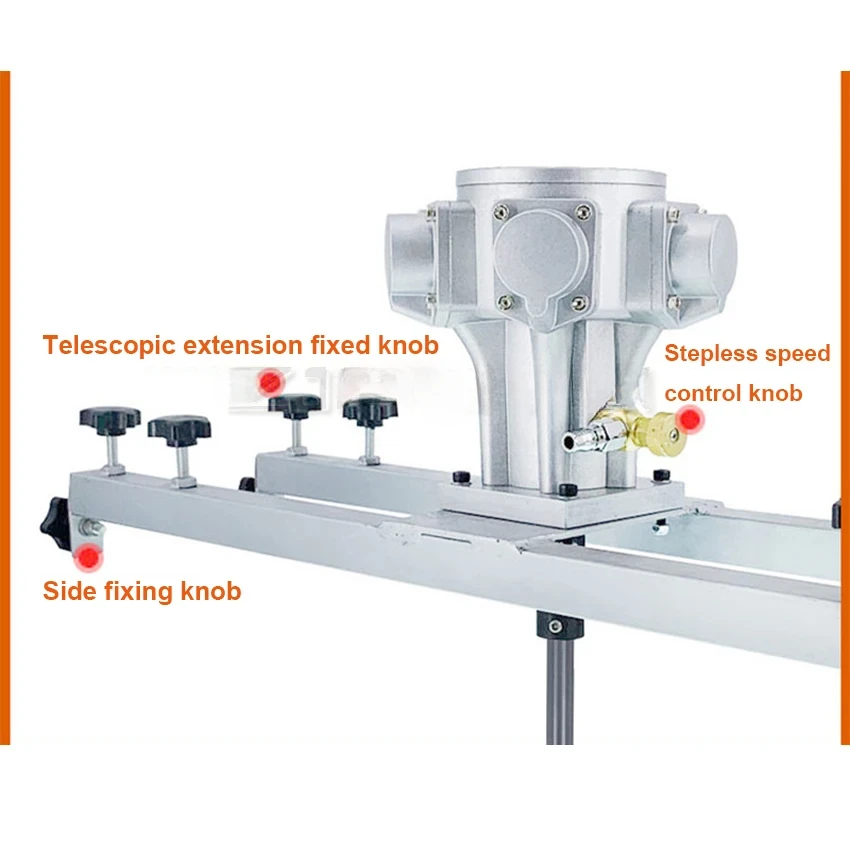 Telescopic extension fixed knob

Stepless speed control knob

Side fixing knob