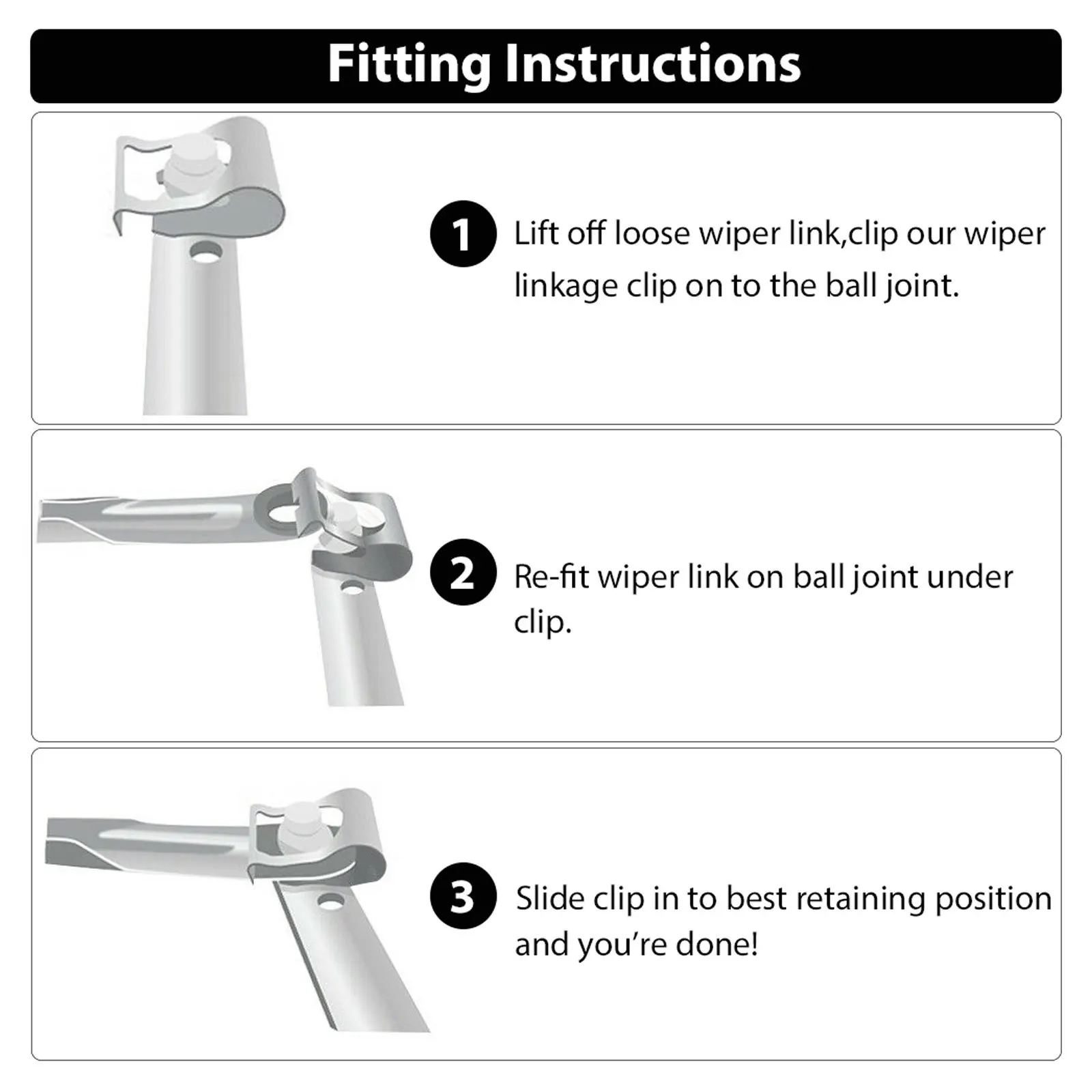 Fitting Instructions

1 Lift off loose wiper link,clip our wiper linkage clip on to the ball joint.

2 Re-fit wiper link on ball joint under clip.

3 Slide clip in to best retaining position and you're done!