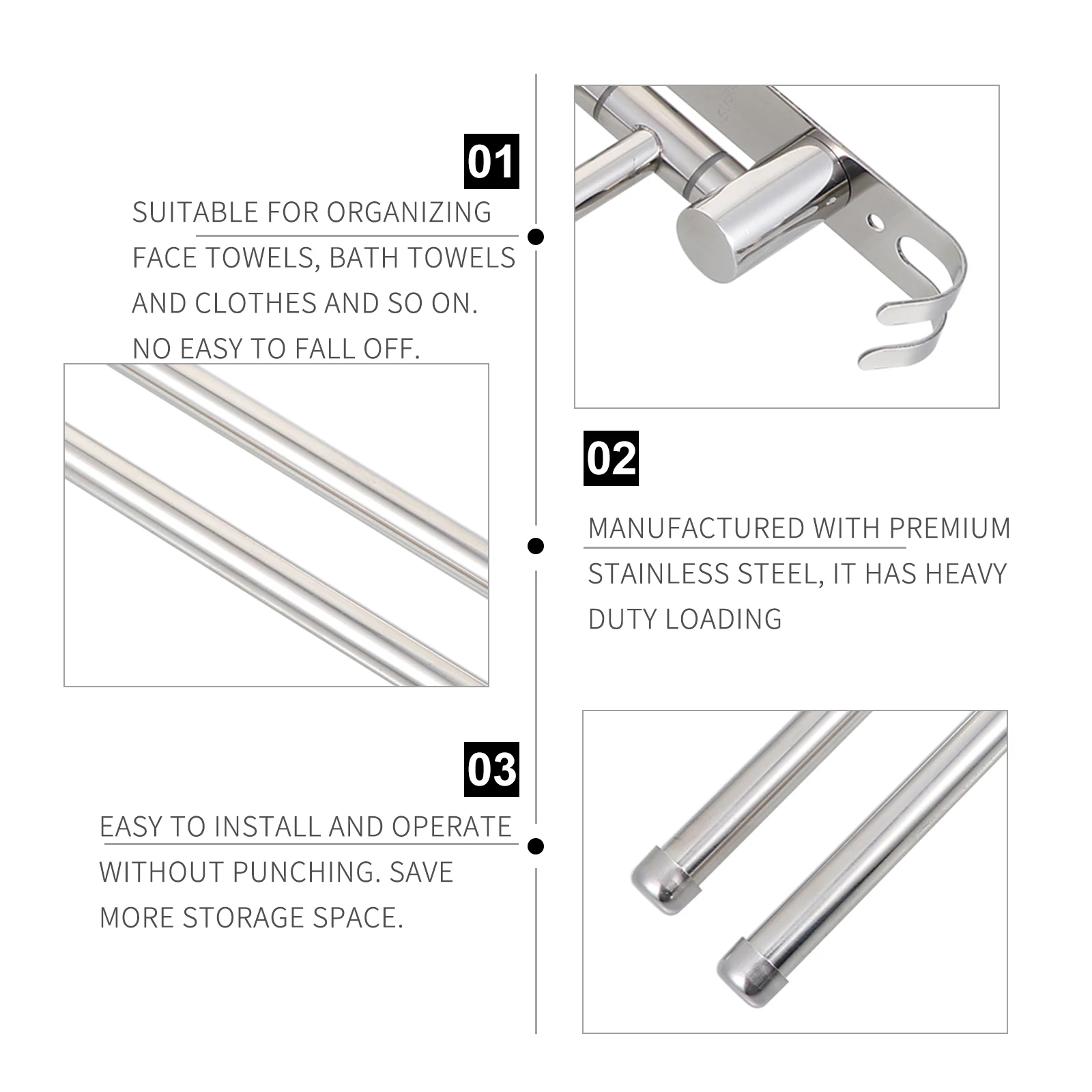 01

SUITABLE FOR ORGANIZING FACE TOWELS, BATH TOWELS AND CLOTHES AND SO ON. NO EASY TO FALL OFF.

02

MANUFACTURED WITH PREMIUM STAINLESS STEEL, IT HAS HEAVY DUTY LOADING

03

EASY TO INSTALL AND OPERATE WITHOUT PUNCHING. SAVE MORE STORAGE SPACE.