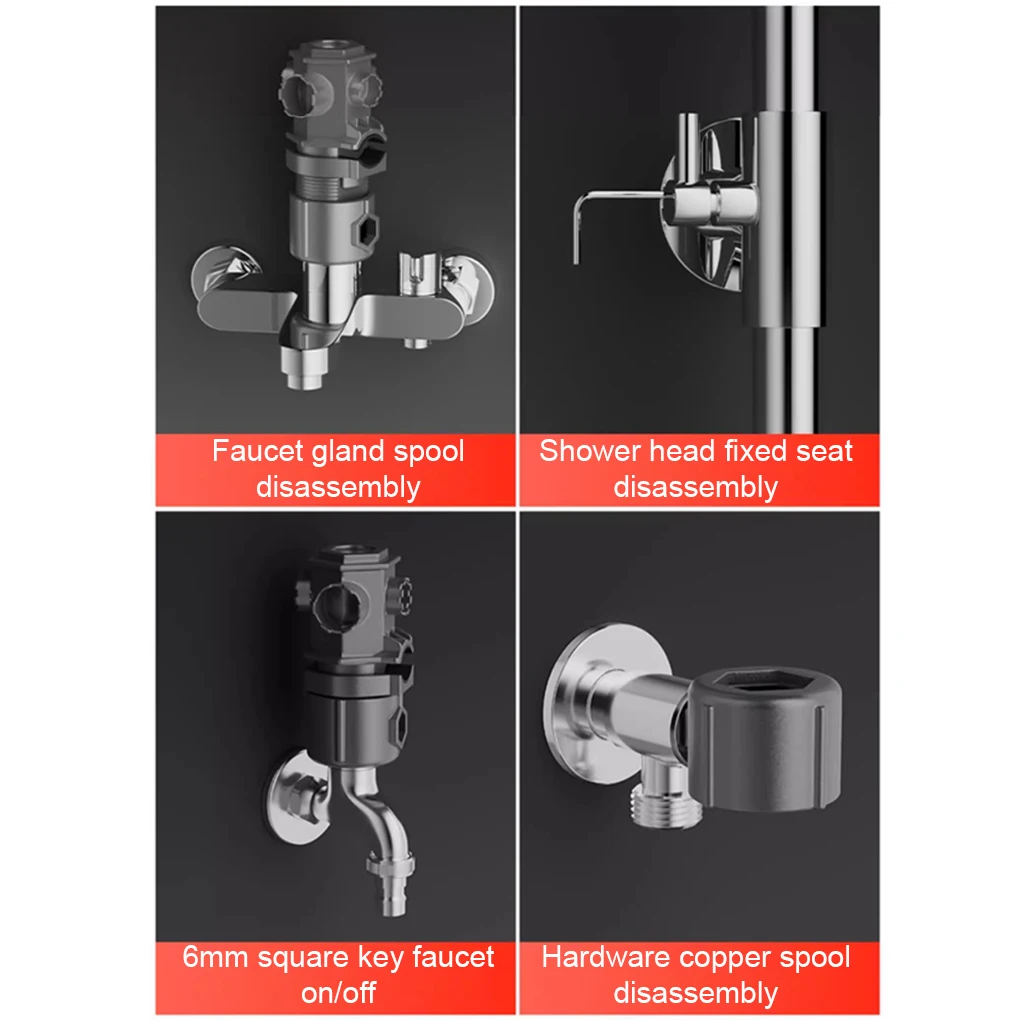 Faucet gland spool disassembly

Shower head fixed seat disassembly

6mm square key faucet on/off

Hardware copper spool disassembly