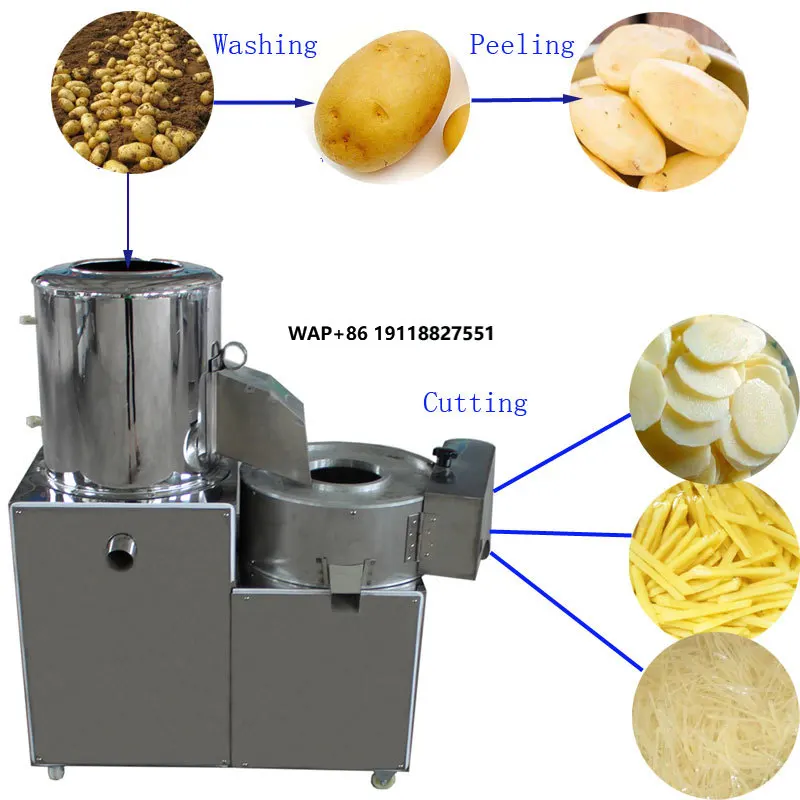 Washing

Peeling

WAP+86 19118827551

Cutting