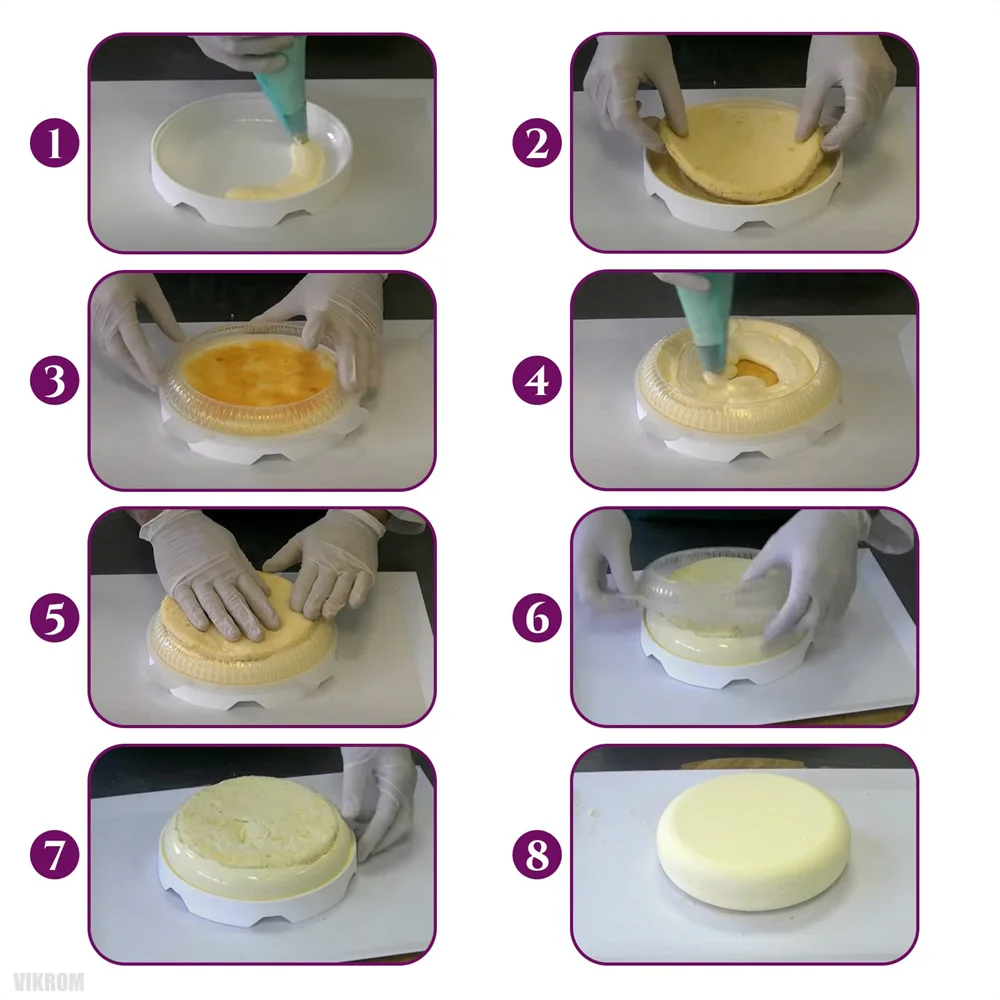 1
2
3
4
5
6
7
8
VIKROM