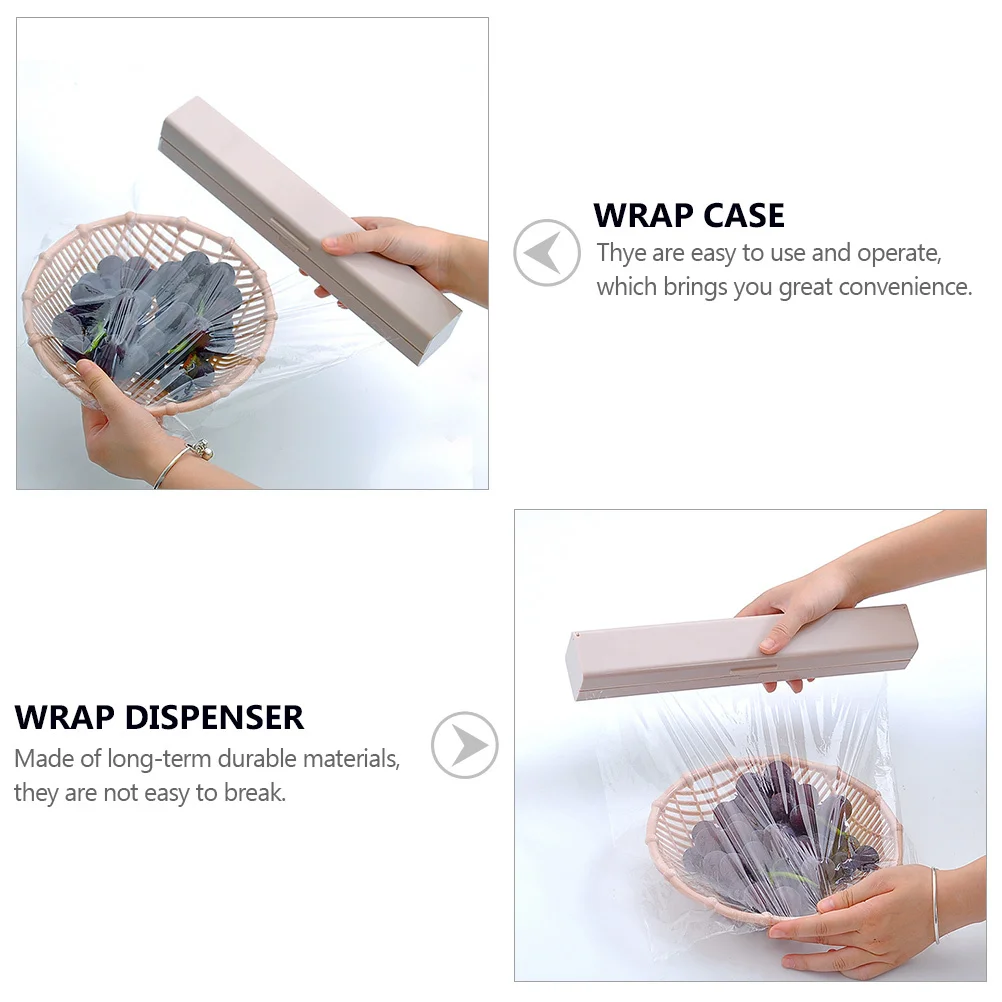 WRAP CASE
Thye are easy to use and operate, which brings you great convenience.

WRAP DISPENSER
Made of long-term durable materials, they are not easy to break.