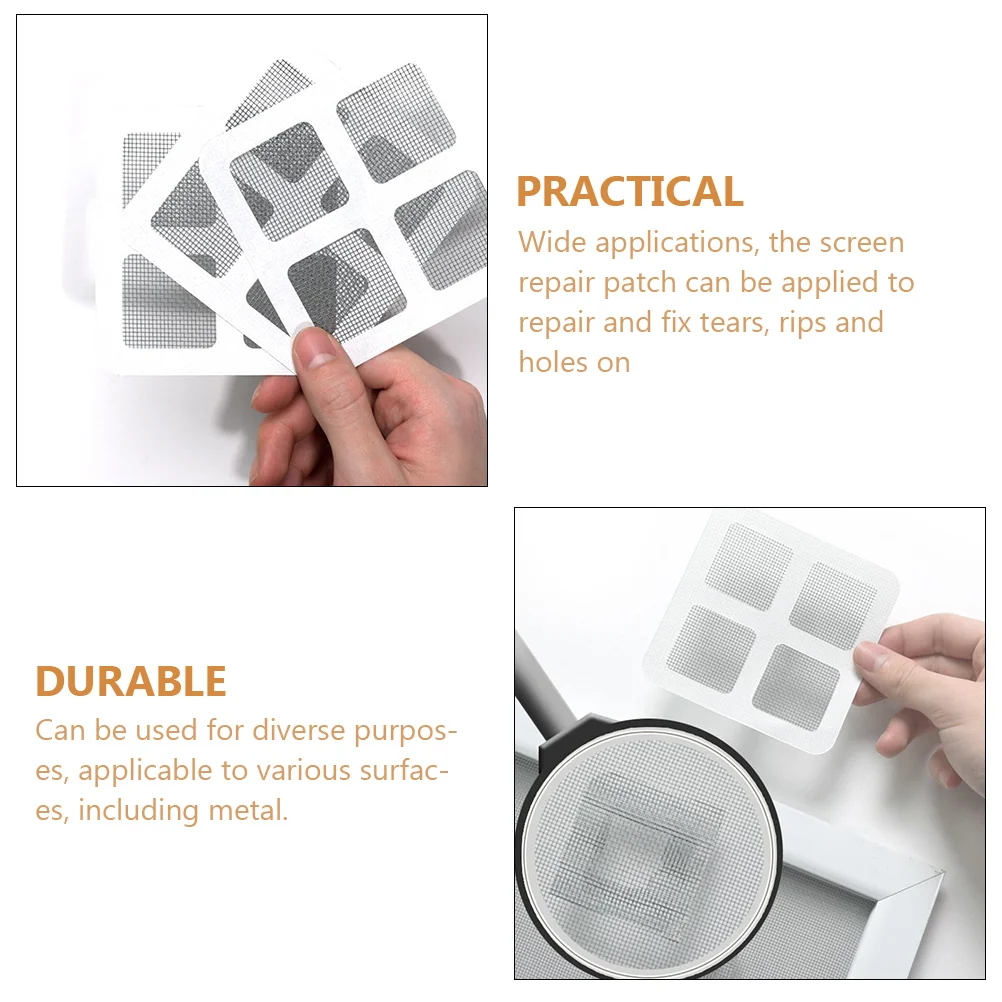 PRACTICAL
Wide applications, the screen repair patch can be applied to repair and fix tears, rips and holes on

DURABLE
Can be used for diverse purposes, applicable to various surfaces, including metal.