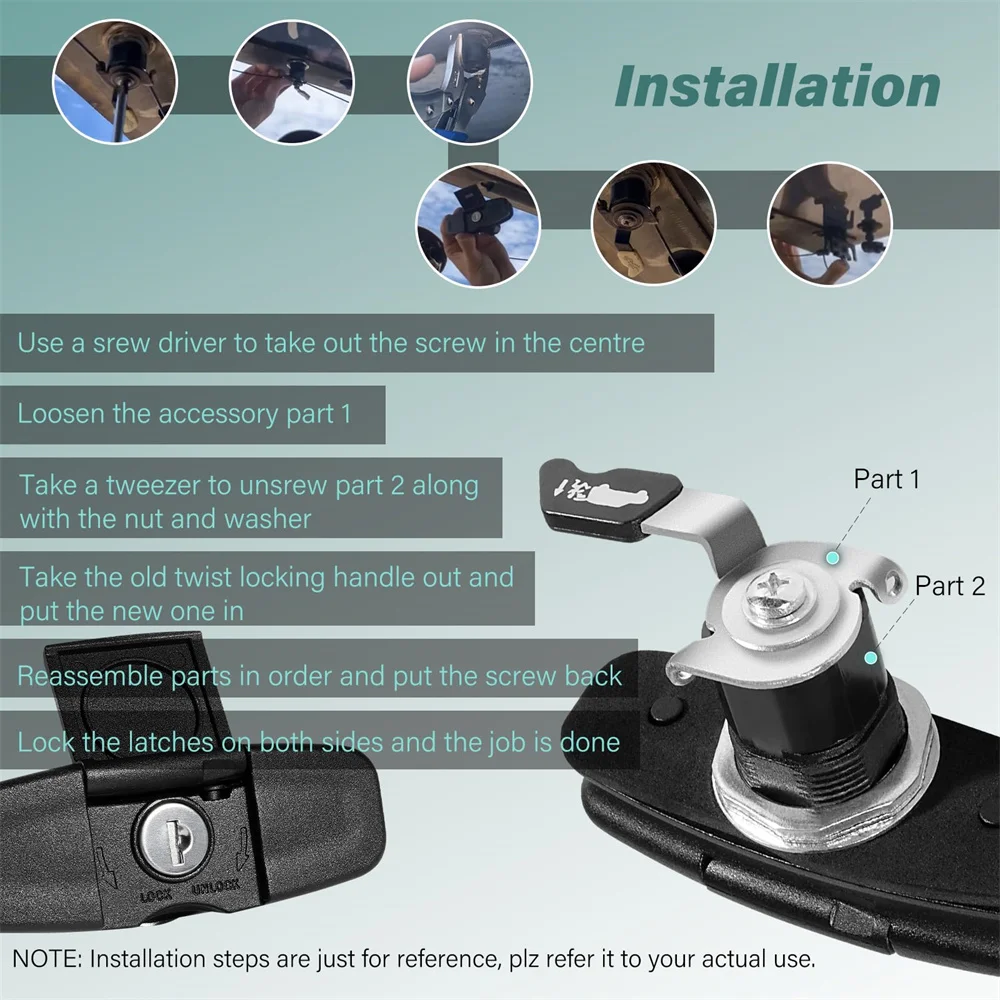 Installation

Use a srew driver to take out the screw in the centre

Loosen the accessory part 1

Take a tweezer to unsrew part 2 along with the nut and washer

Take the old twist locking handle out and put the new one in

Reassemble parts in order and put the screw back

Lock the latches on both sides and the job is done

Part 1

Part 2

LOCK UNLOCK

NOTE: Installation steps are just for reference, plz refer it to your actual use.