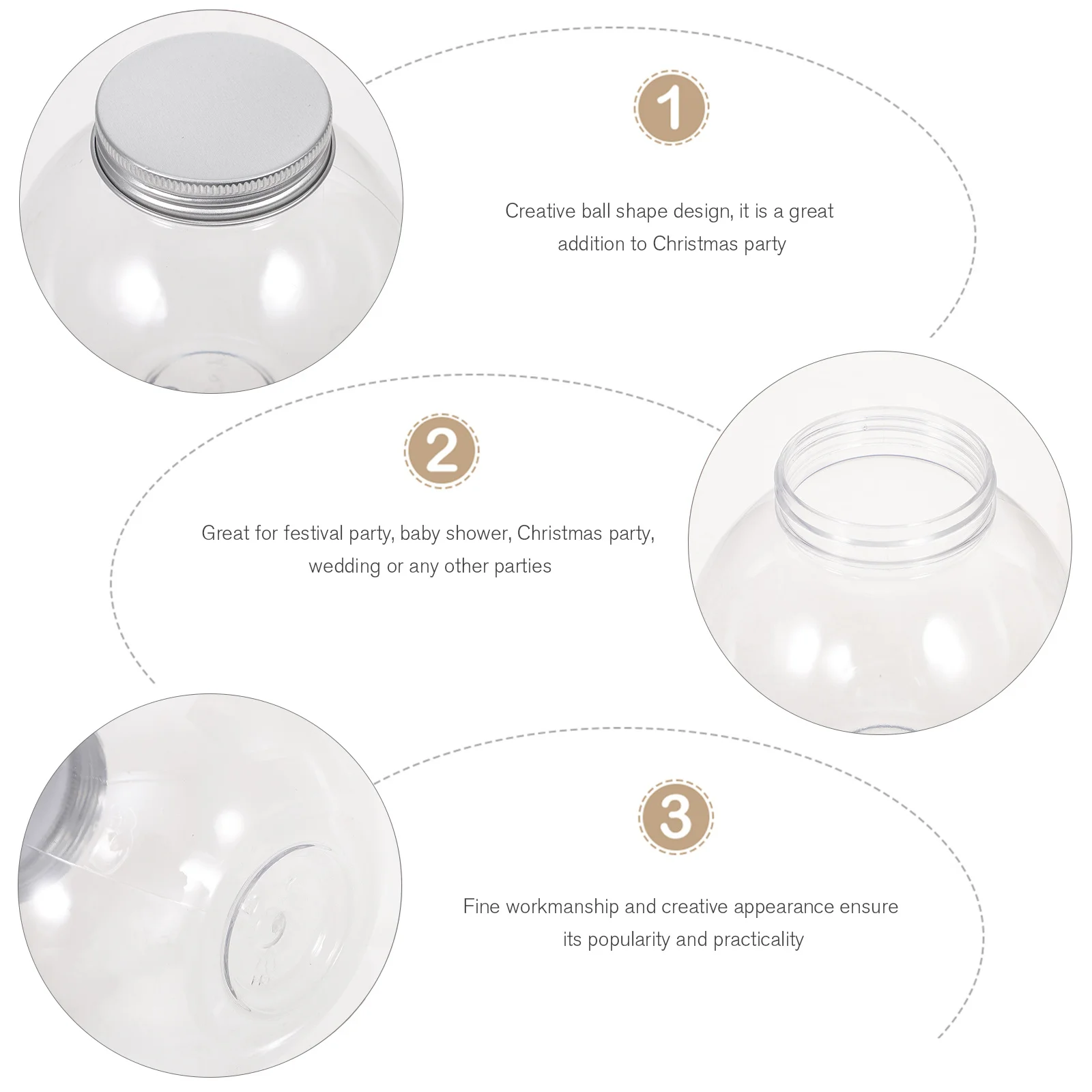 1

Creative ball shape design, it is a great addition to Christmas party

2

Great for festival party, baby shower, Christmas party, wedding or any other parties

3

Fine workmanship and creative appearance ensure its popularity and practicality