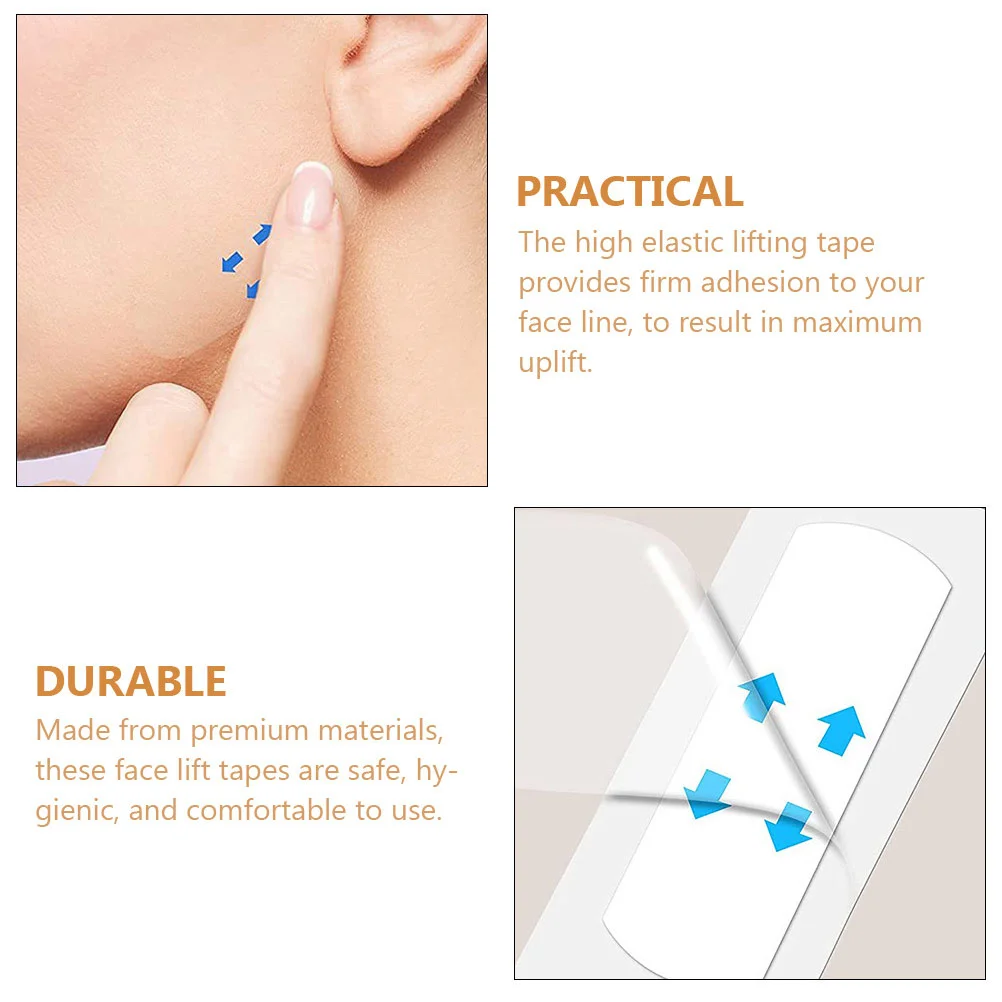 PRACTICAL

The high elastic lifting tape provides firm adhesion to your face line, to result in maximum uplift.

DURABLE

Made from premium materials, these face lift tapes are safe, hygienic, and comfortable to use.