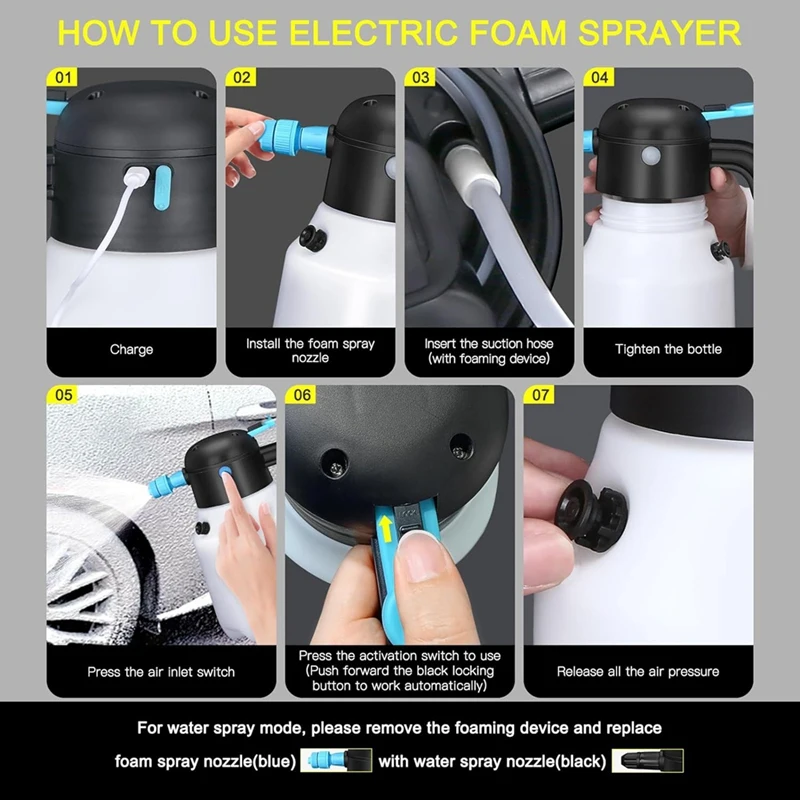 HOW TO USE ELECTRIC FOAM SPRAYER

01

Charge

02

Install the foam spray nozzle

03

Insert the suction hose (with foaming device)

04

Tighten the bottle

05

Press the air inlet switch

06

Press the activation switch to use (Push forward the black locking button to work automatically)

07

Release all the air pressure

For water spray mode, please remove the foaming device and replace foam spray nozzle(blue) with water spray nozzle(black)