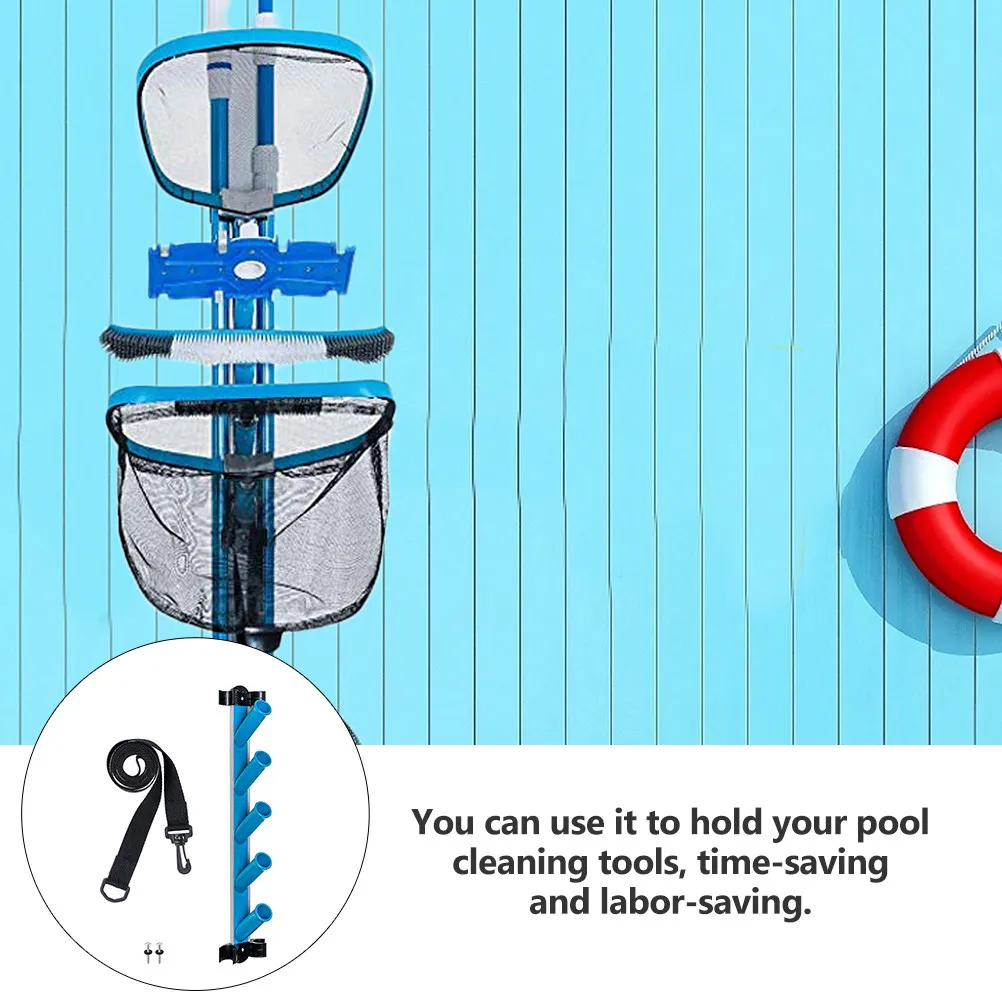 You can use it to hold your pool cleaning tools, time-saving and labor-saving.