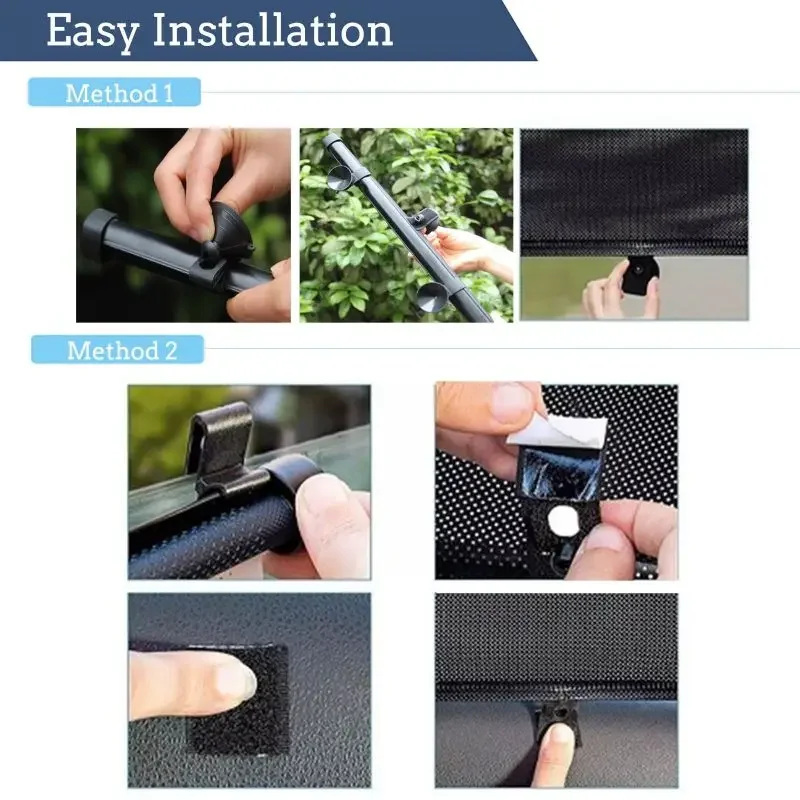 Easy Installation

Method 1

Method 2