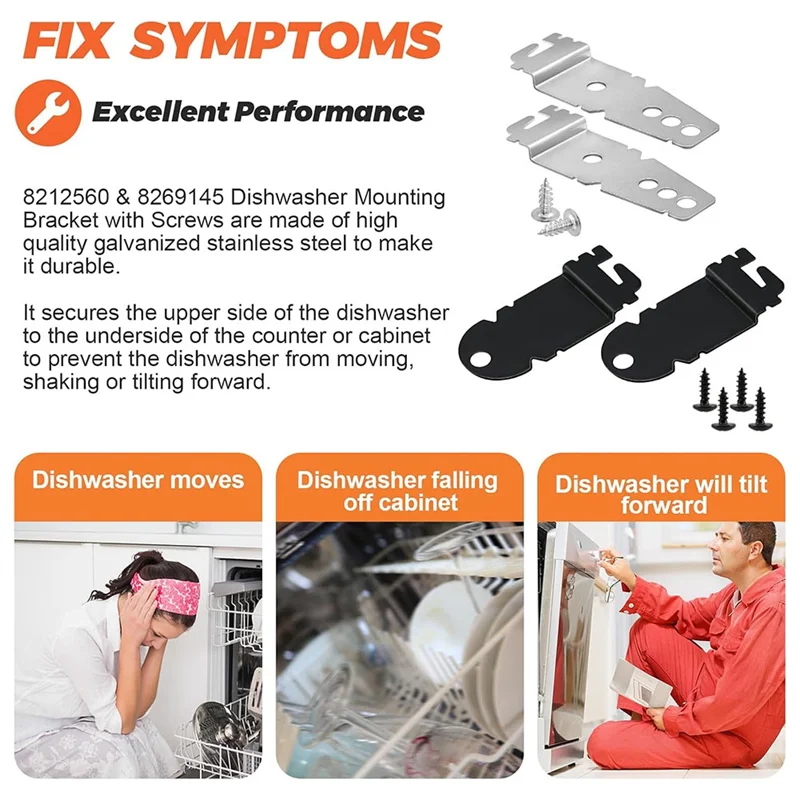 FIX SYMPTOMS

Excellent Performance

8212560 & 8269145 Dishwasher Mounting Bracket with Screws are made of high quality galvanized stainless steel to make it durable.

It secures the upper side of the dishwasher to the underside of the counter or cabinet to prevent the dishwasher from moving, shaking or tilting forward.

Dishwasher moves

Dishwasher falling off cabinet

Dishwasher will tilt forward