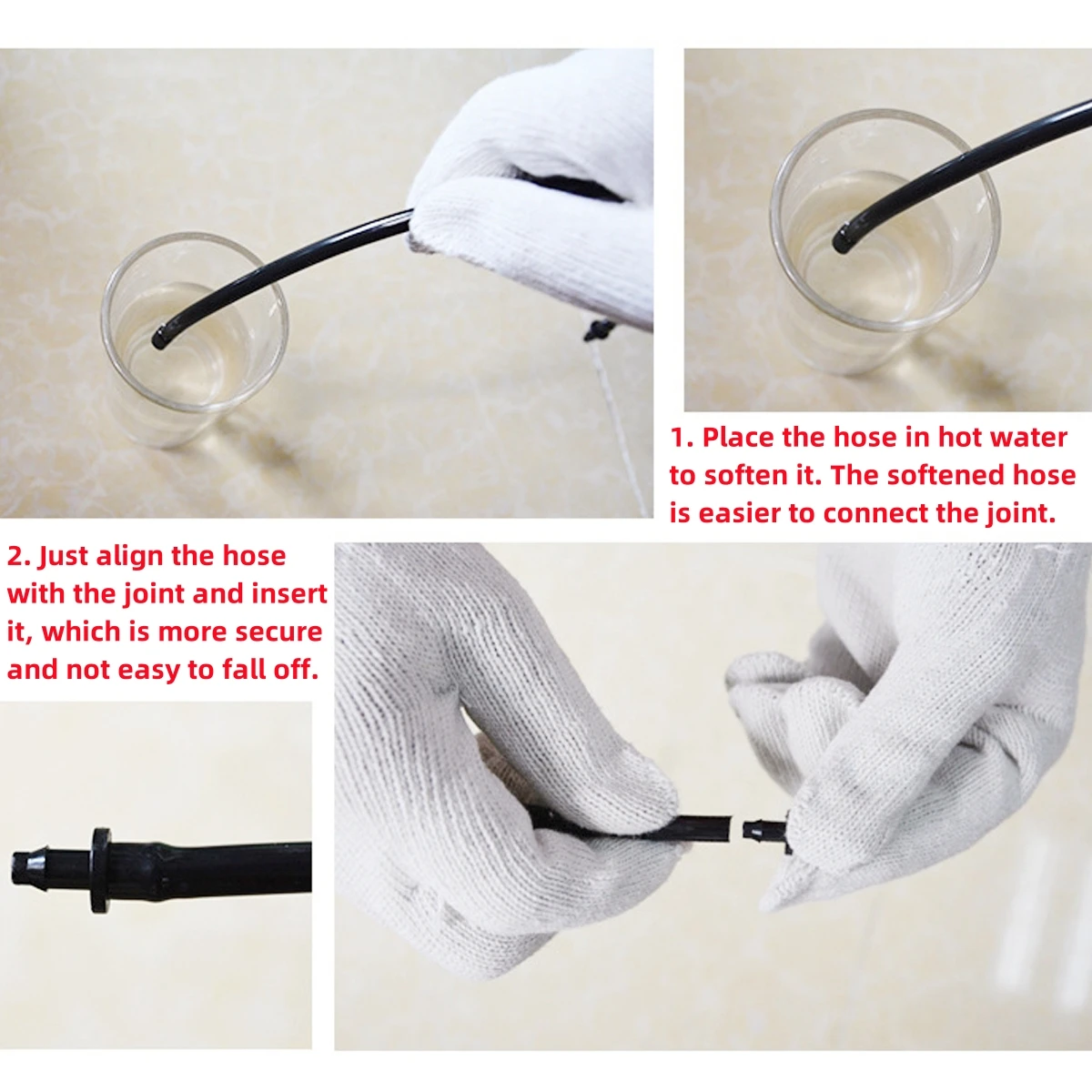 1. Place the hose in hot water to soften it. The softened hose is easier to connect the joint.

2. Just align the hose with the joint and insert it, which is more secure and not easy to fall off.