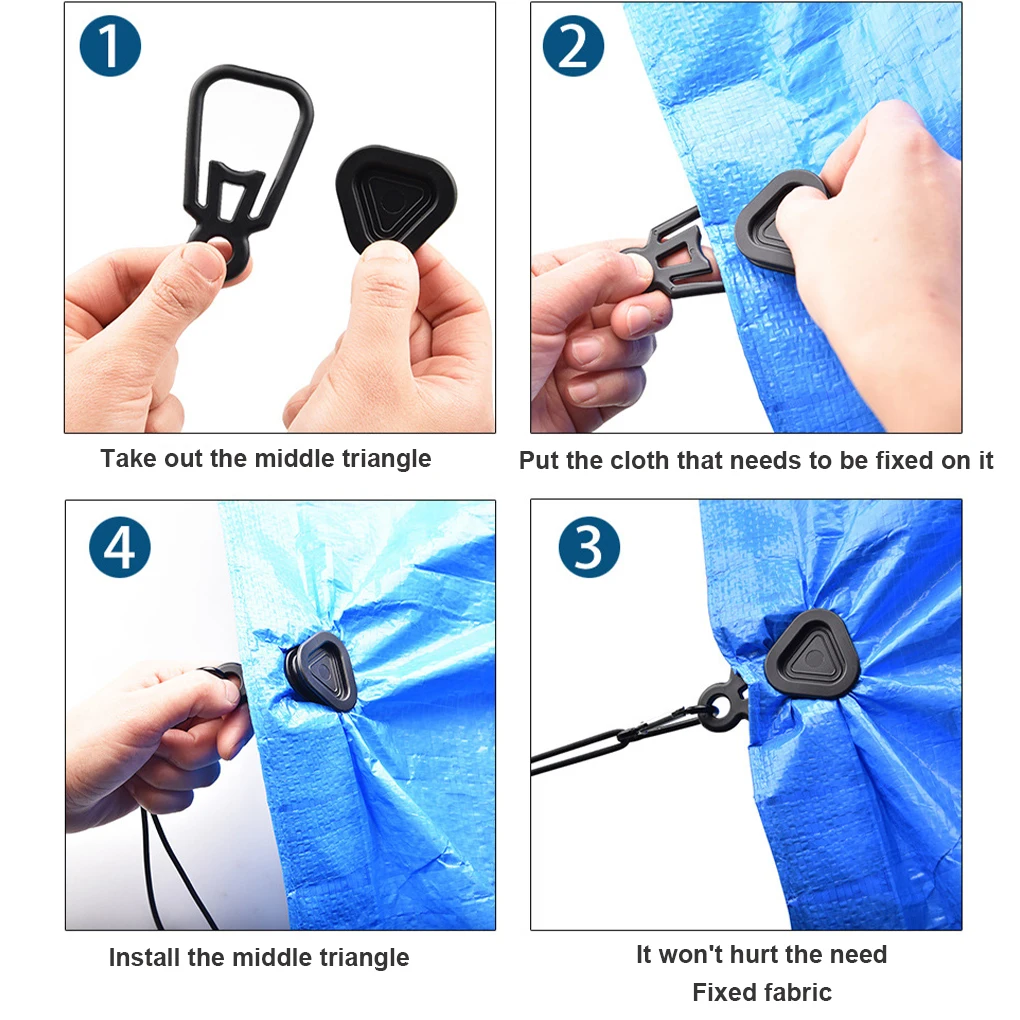 1

Take out the middle triangle

2

Put the cloth that needs to be fixed on it

4

Install the middle triangle

3

It won't hurt the need
Fixed fabric