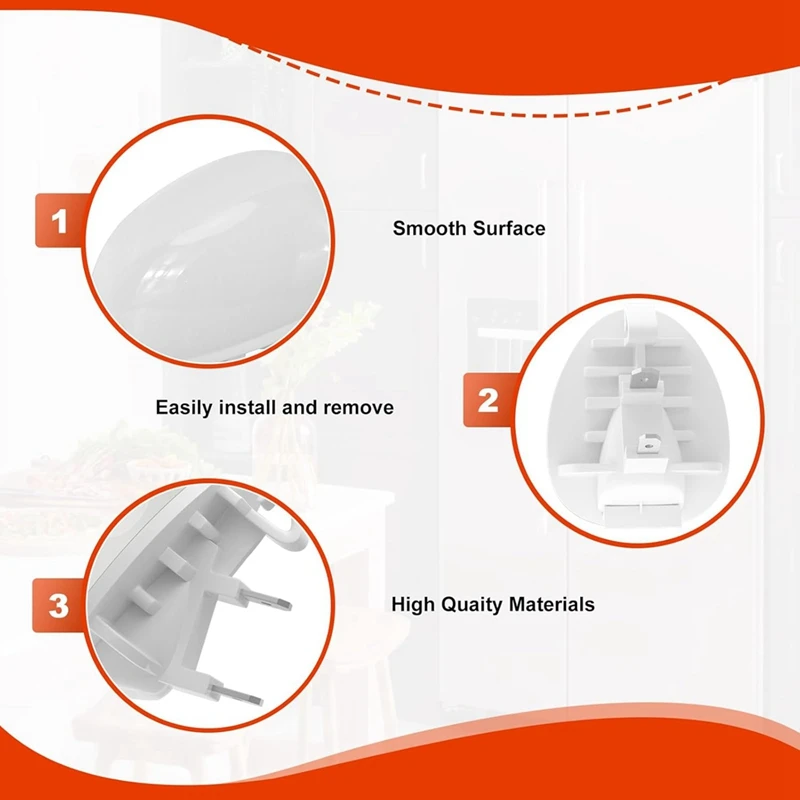 1

Smooth Surface

2

Easily install and remove

3

High Quaity Materials