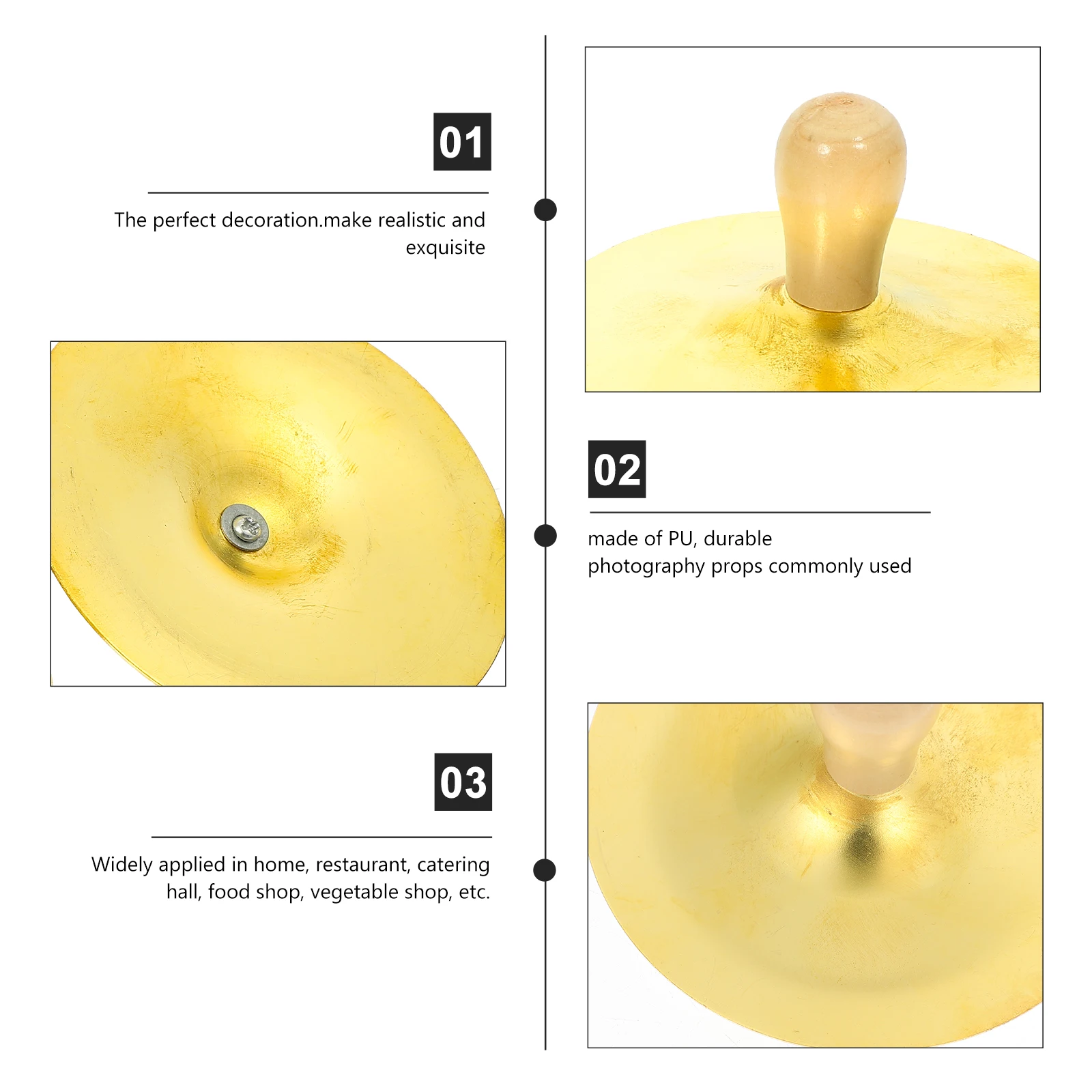 01

The perfect decoration.make realistic and exquisite

02

made of PU, durable
photography props commonly used

03

Widely applied in home, restaurant, catering hall, food shop, vegetable shop, etc.