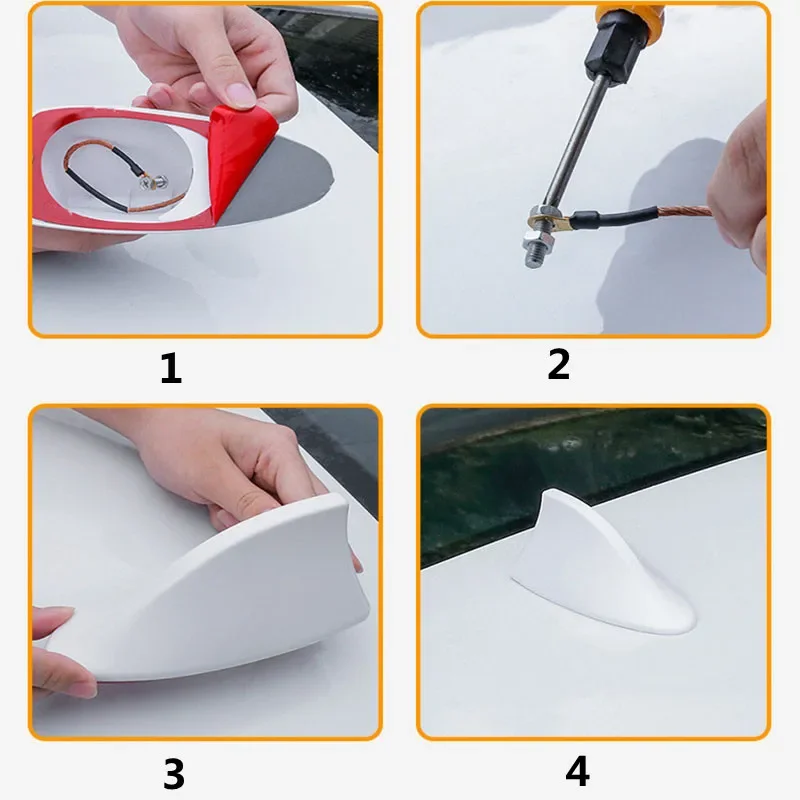 1

2

3

4