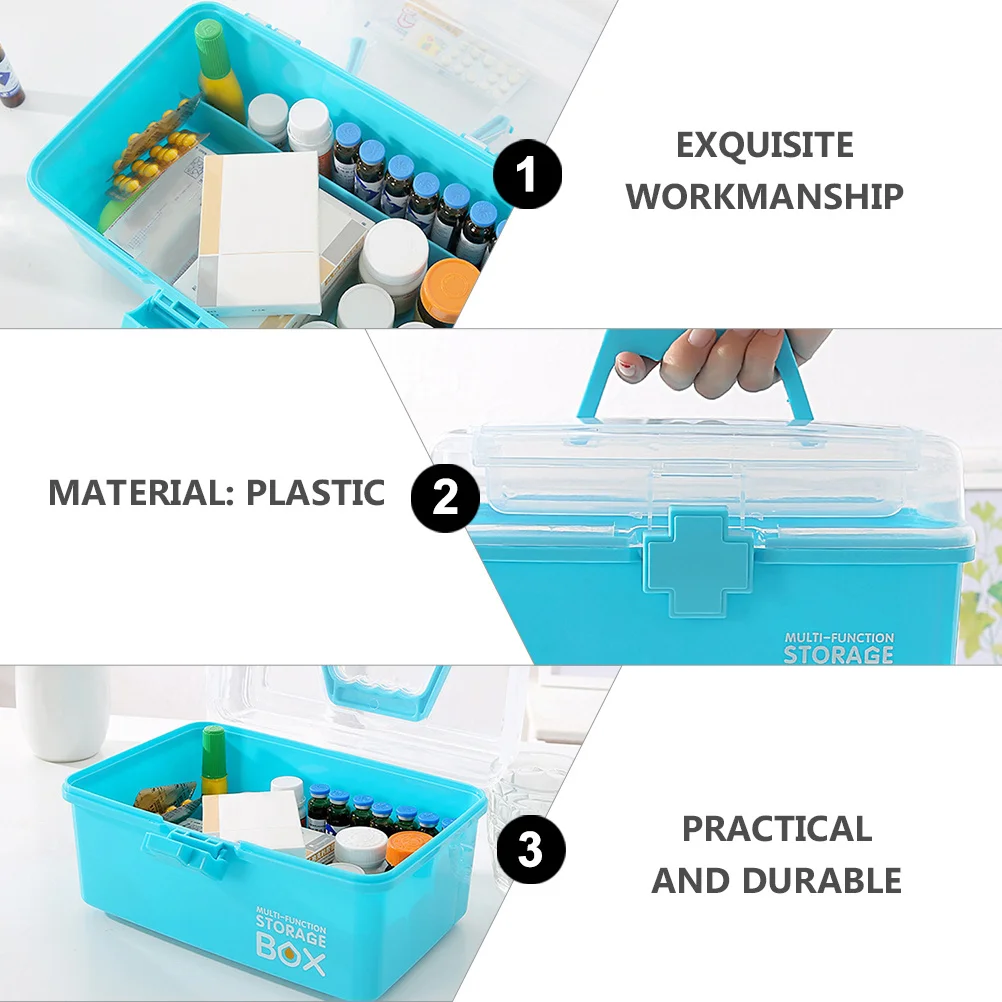 1

EXQUISITE WORKMANSHIP

MATERIAL: PLASTIC

2

MULTI-FUNCTION STORAGE

MULTI-FUNCTION STORAGE BOX

3

PRACTICAL AND DURABLE