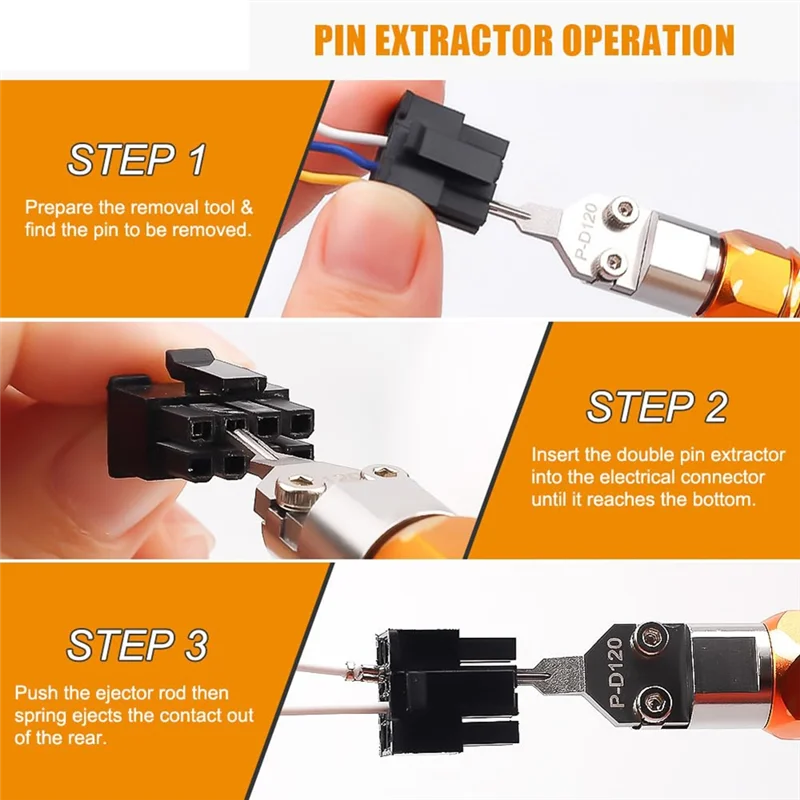 PIN EXTRACTOR OPERATION

STEP 1

Prepare the removal tool & find the pin to be removed.

P-D120

STEP 2

Insert the double pin extractor into the electrical connector until it reaches the bottom.

STEP 3

Push the ejector rod then spring ejects the contact out of the rear.

P-D120