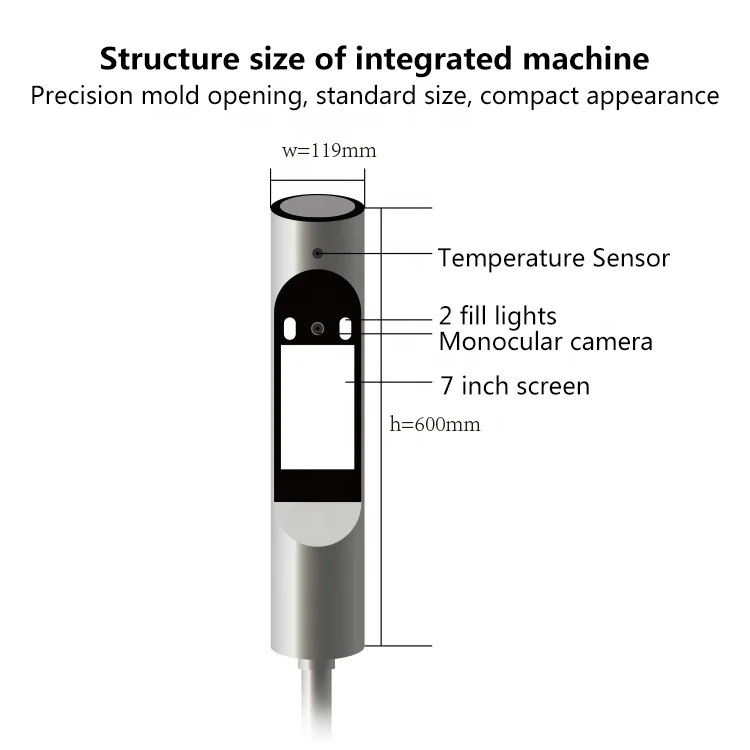 Structure size of integrated machine
Precision mold opening, standard size, compact appearance

w=119mm

Temperature Sensor

2 fill lights
Monocular camera

7 inch screen

h=600mm