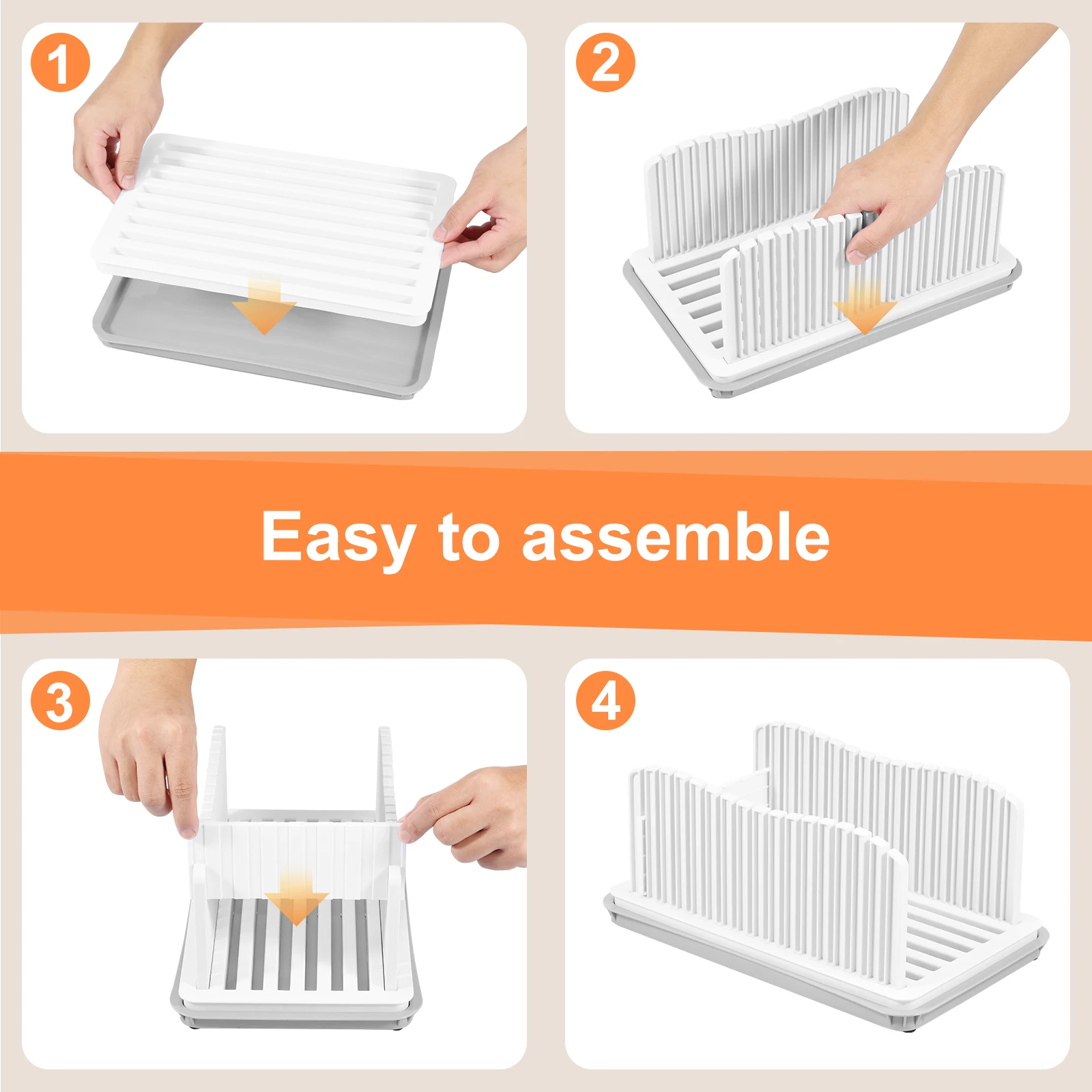 1

2

Easy to assemble

3

4