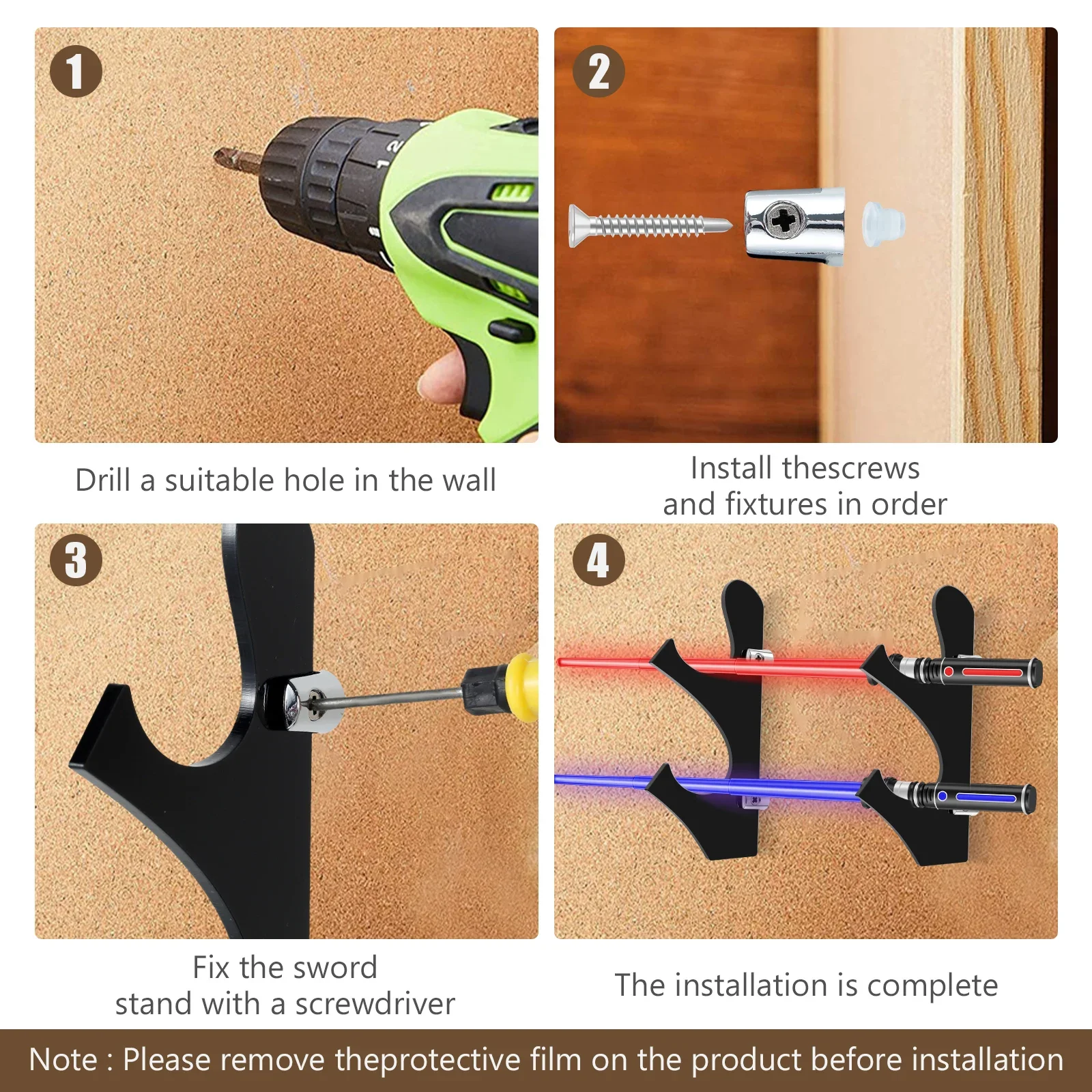 1

Drill a suitable hole in the wall

2

Install thescrews and fixtures in order

3

Fix the sword stand with a screwdriver

4

The installation is complete

Note : Please remove theprotective film on the product before installation