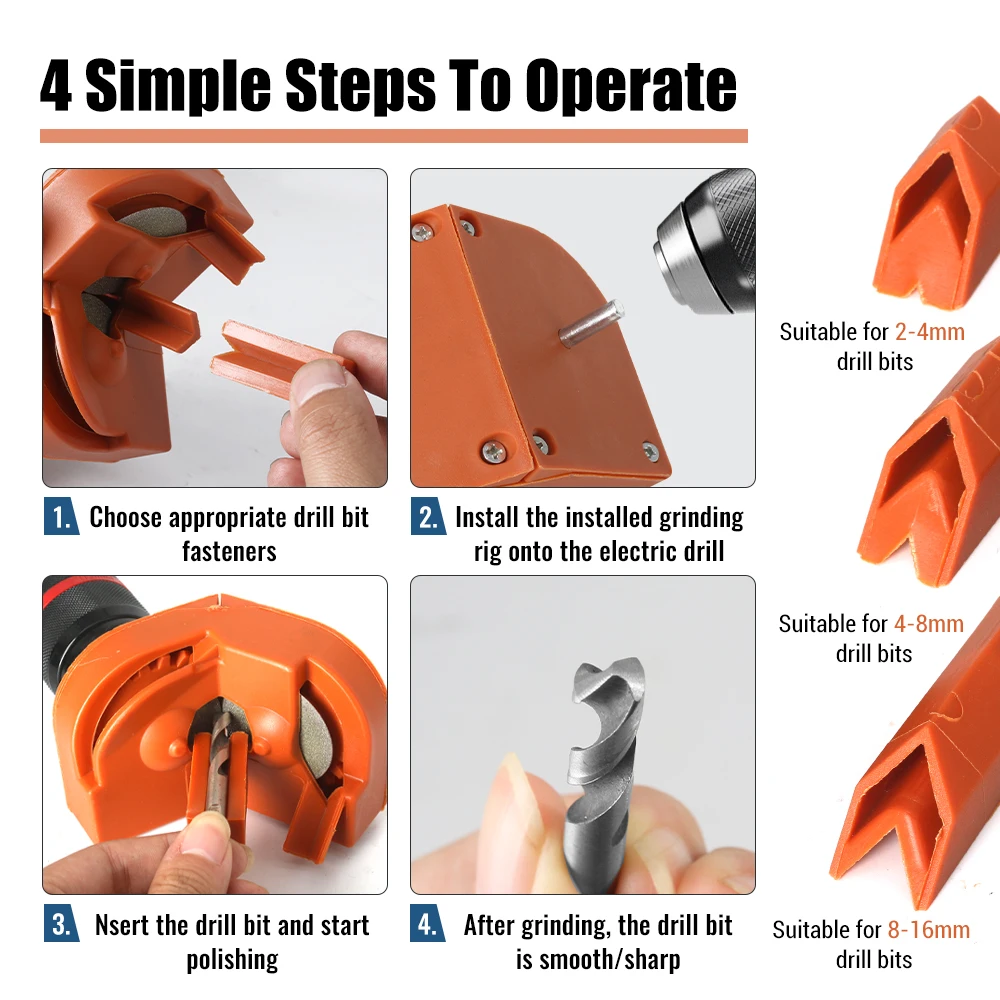 4 Simple Steps To Operate

1. Choose appropriate drill bit fasteners

2. Install the installed grinding rig onto the electric drill

3. Nsert the drill bit and start polishing

4. After grinding, the drill bit is smooth/sharp

Suitable for 2-4mm drill bits

Suitable for 4-8mm drill bits

Suitable for 8-16mm drill bits