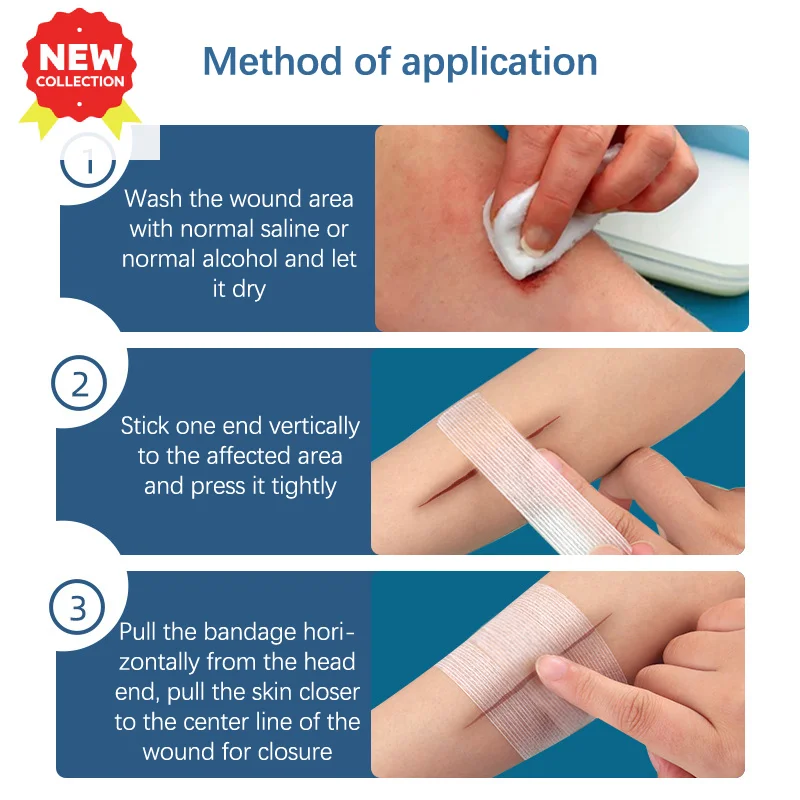 NEW
COLLECTION

Method of application

1
Wash the wound area with normal saline or normal alcohol and let it dry

2
Stick one end vertically to the affected area and press it tightly

3
Pull the bandage horizontally from the head end, pull the skin closer to the center line of the wound for closure