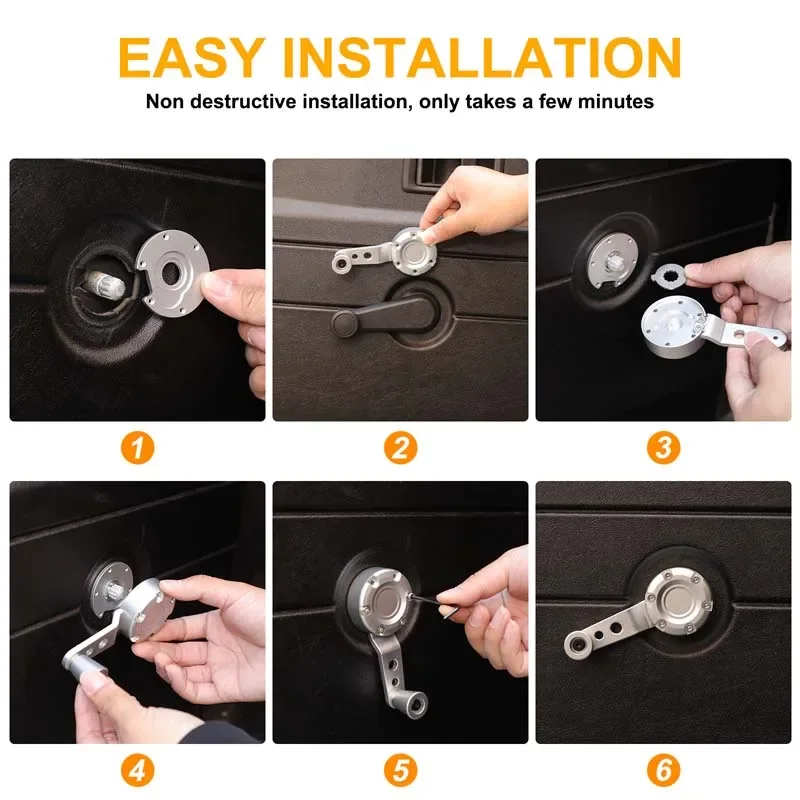 EASY INSTALLATION

Non destructive installation, only takes a few minutes

1

2

3

4

5

6