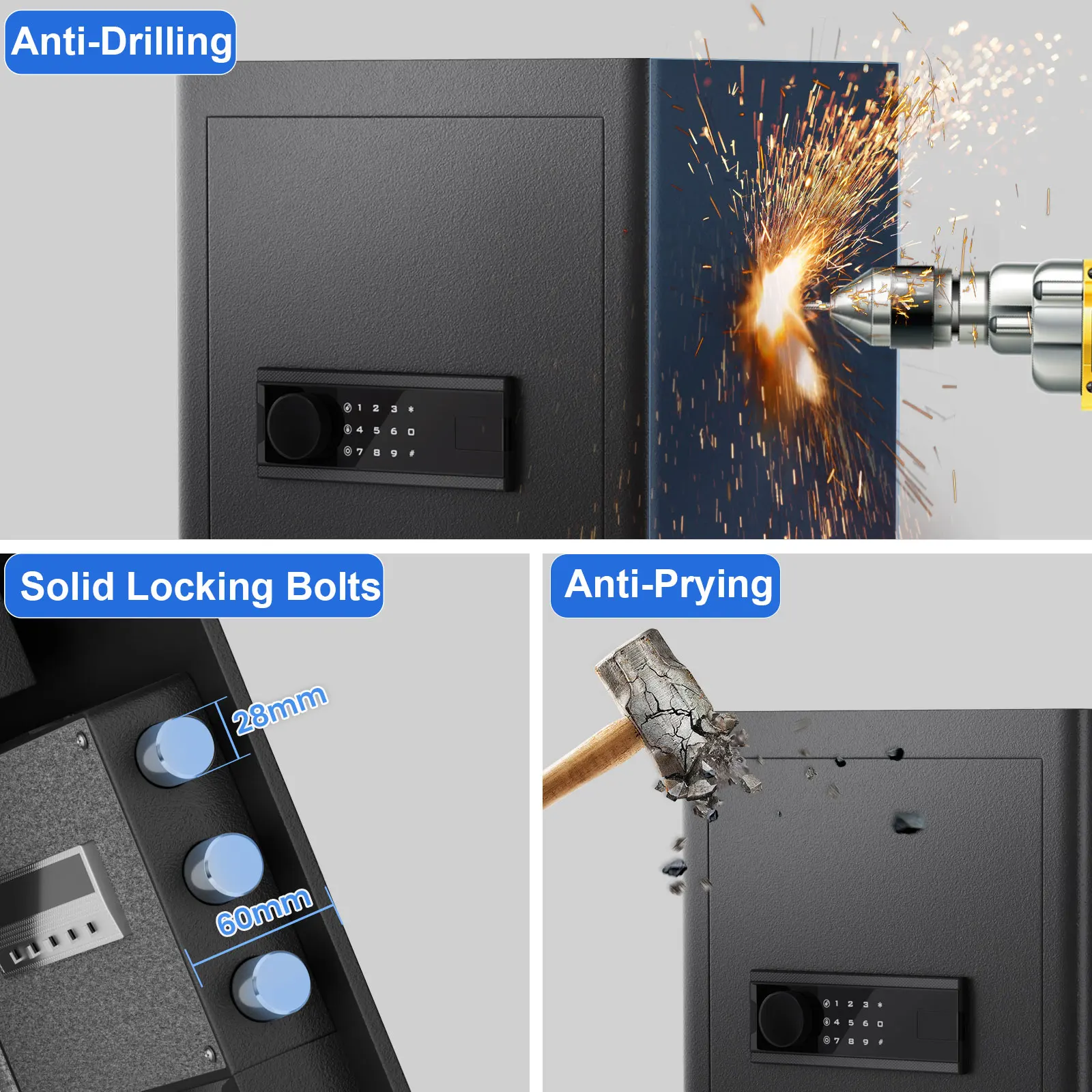 Anti-Drilling

1 2 3 *
4 5 6 0
7 8 9 #

Solid Locking Bolts

28mm

60mm

Anti-Prying

1 2 3 *
4 5 6 0
7 8 9 #