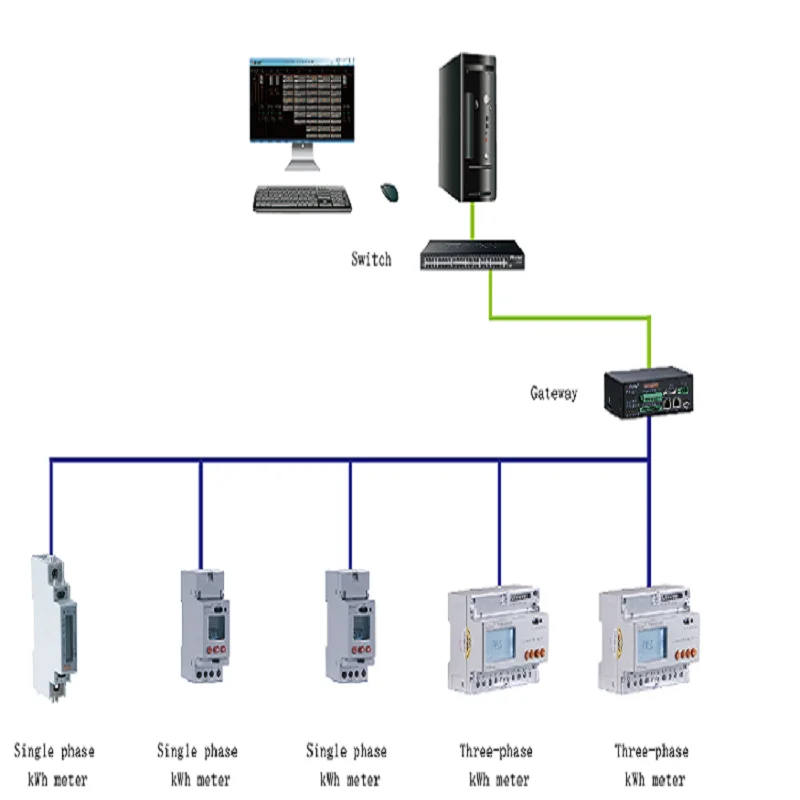 Switch

Gateway

Single phase kWh meter

Single phase kWh meter

Single phase kWh meter

Three-phase kWh meter

Three-phase kWh meter