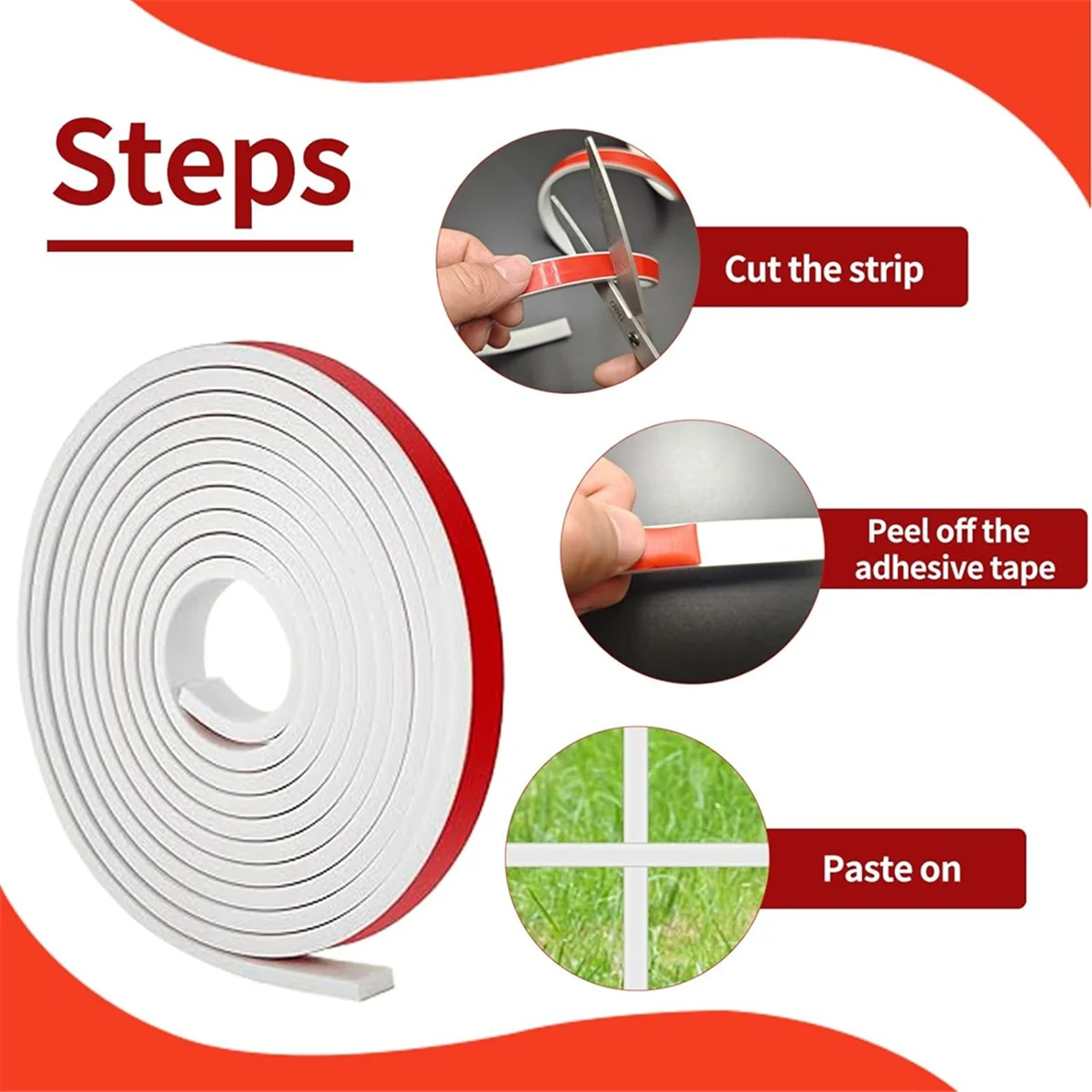 Steps

Cut the strip

Peel off the adhesive tape

Paste on