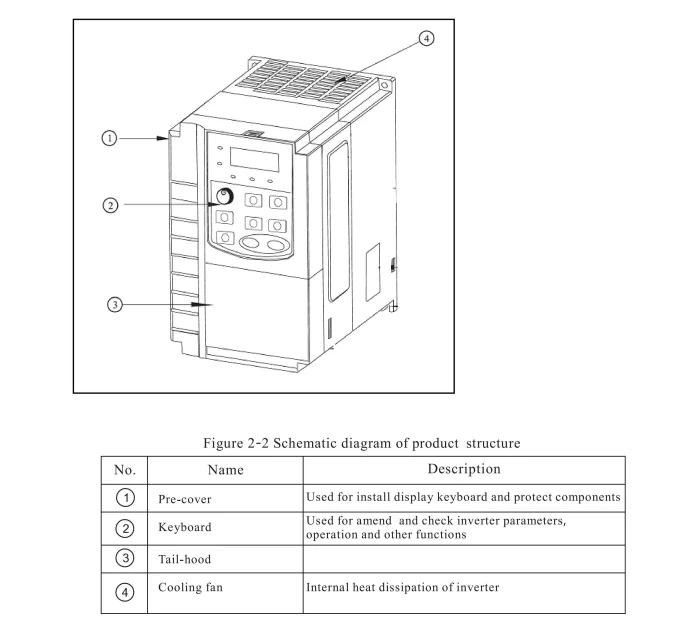 ④

①

②

③

Figure 2-2 Schematic diagram of product structure

| No. | Name | Description |
|---|---|---|
| ① | Pre-cover | Used for install display keyboard and protect components |
| ② | Keyboard | Used for amend and check inverter parameters, operation and other functions |
| ③ | Tail-hood | |
| ④ | Cooling fan | Internal heat dissipation of inverter |